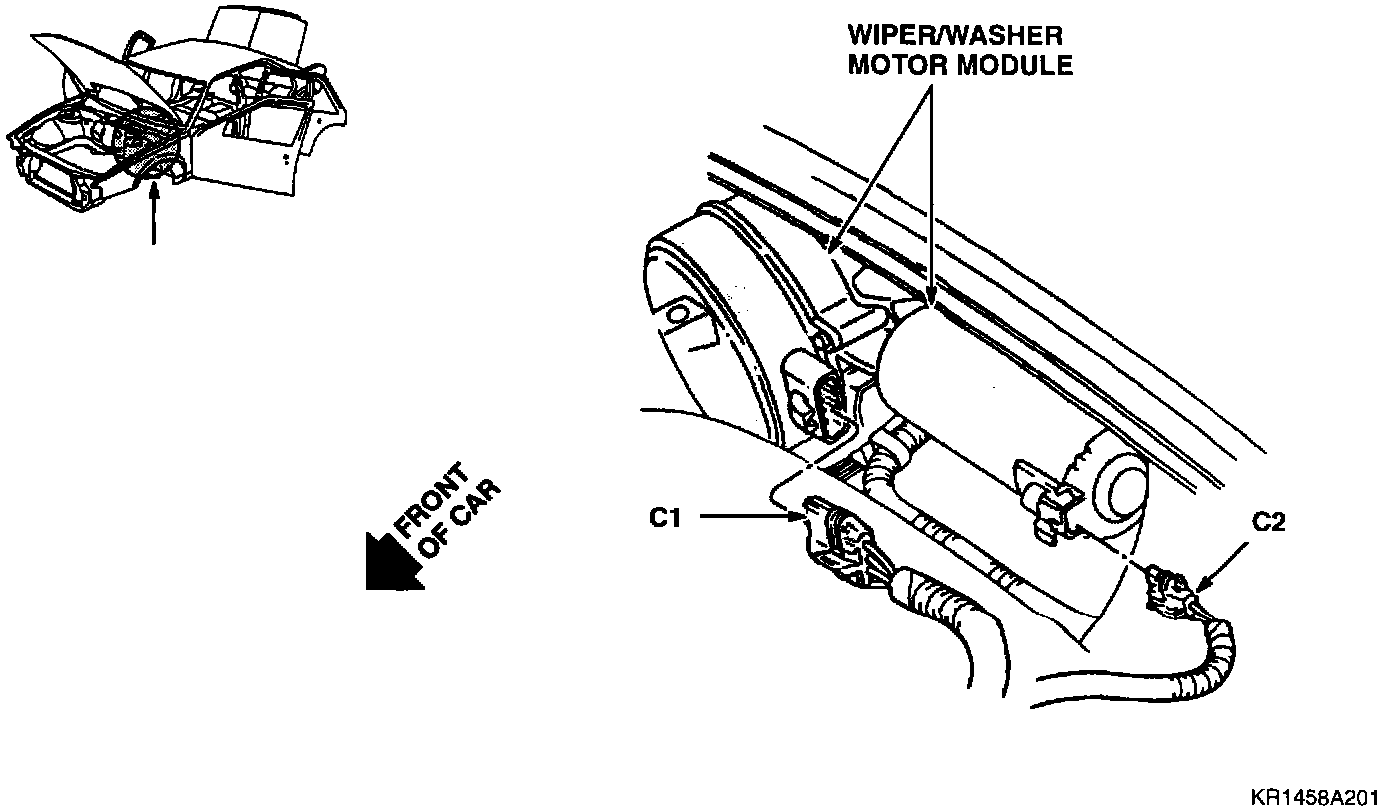 WIPER/WASHER MOTOR MODULE

FRONT OF CAR

C1

C2

KR1458A201