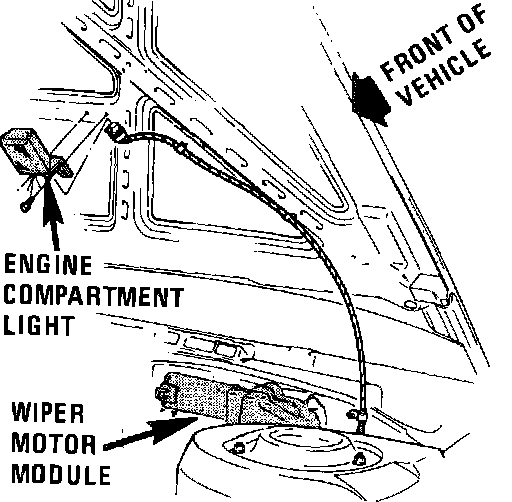 FRONT OF VEHICLE

ENGINE COMPARTMENT LIGHT

WIPER MOTOR MODULE