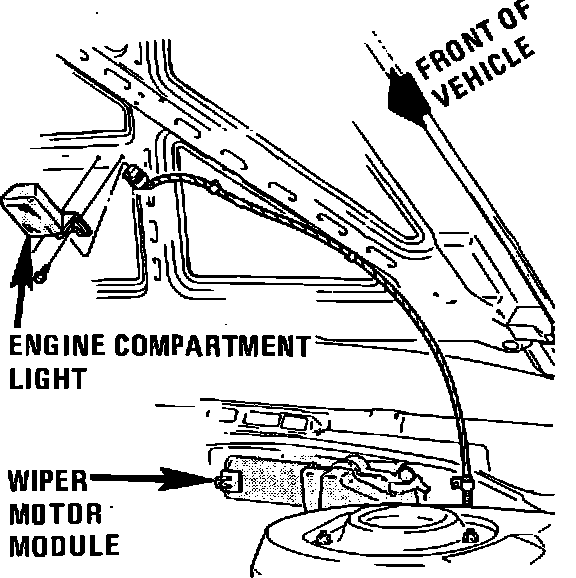 FRONT OF VEHICLE

ENGINE COMPARTMENT LIGHT

WIPER MOTOR MODULE