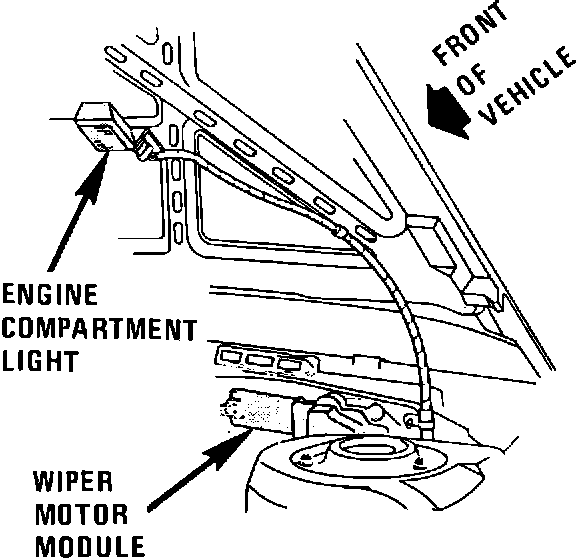 FRONT OF VEHICLE

ENGINE COMPARTMENT LIGHT

WIPER MOTOR MODULE