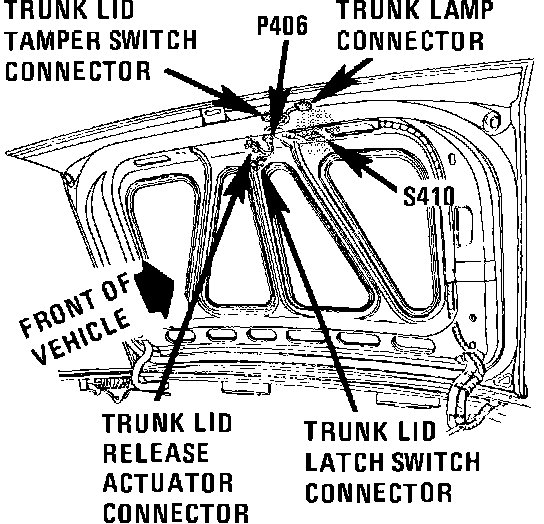 TRUNK LID TAMPER SWITCH CONNECTOR

P406

TRUNK LAMP CONNECTOR

S410

FRONT OF VEHICLE

TRUNK LID RELEASE ACTUATOR CONNECTOR

TRUNK LID LATCH SWITCH CONNECTOR