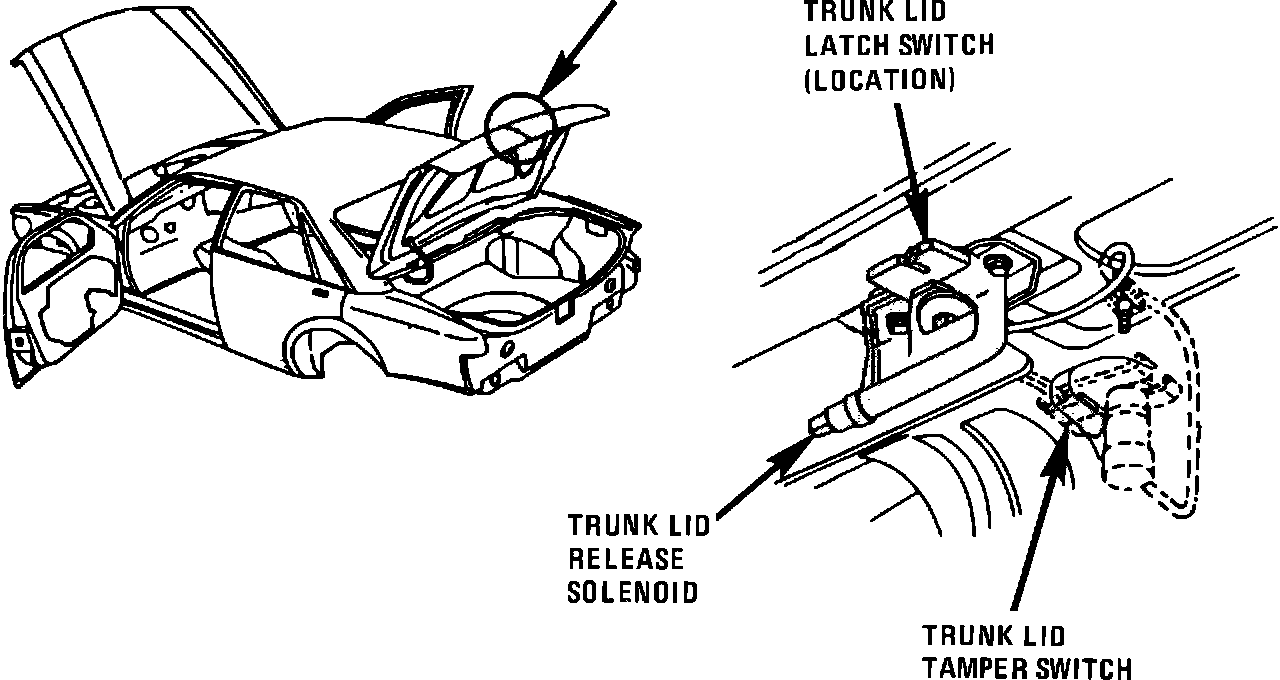 TRUNK LID LATCH SWITCH (LOCATION)

TRUNK LID RELEASE SOLENOID

TRUNK LID TAMPER SWITCH