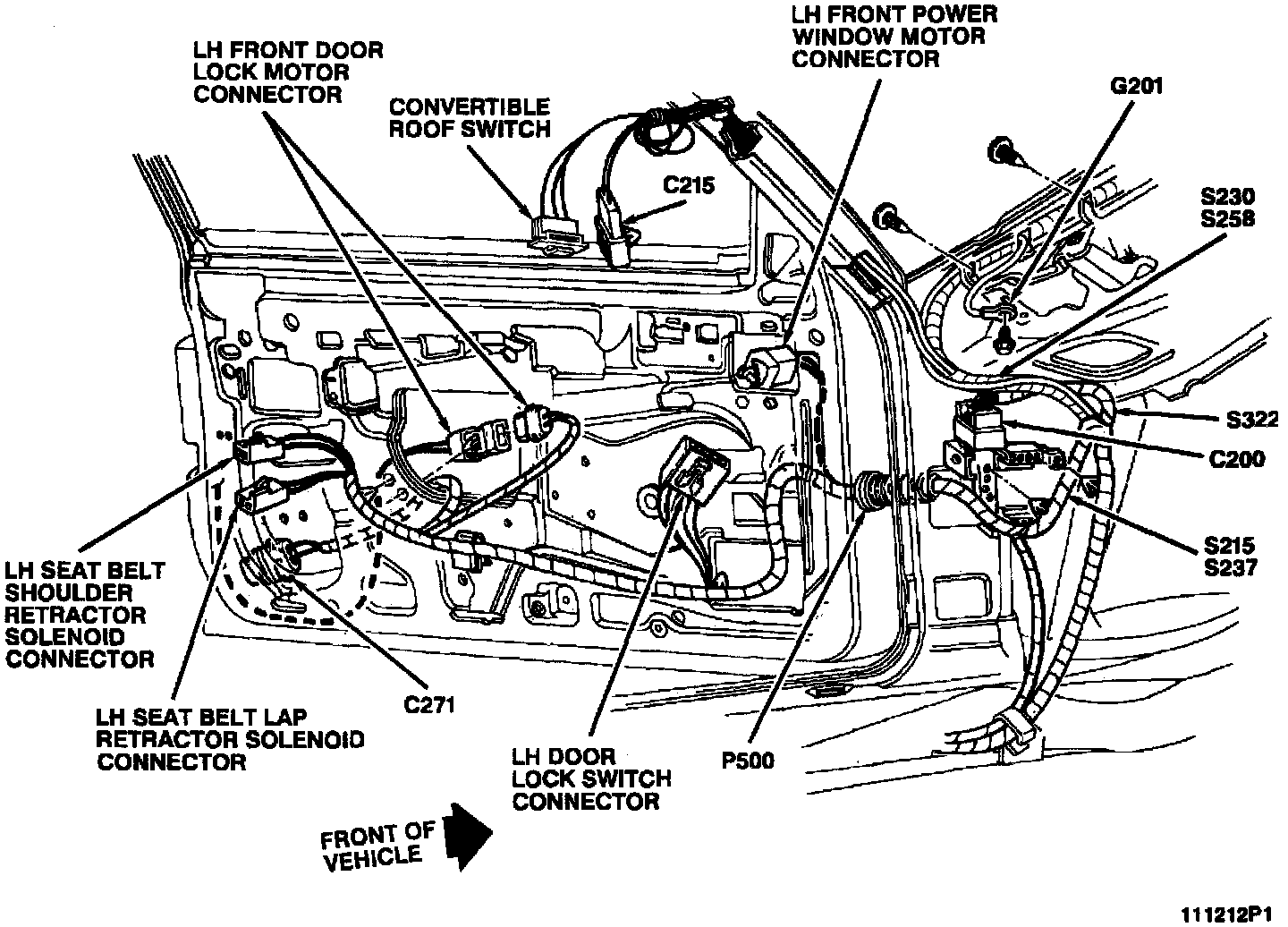 LH FRONT DOOR LOCK MOTOR CONNECTOR

CONVERTIBLE ROOF SWITCH

LH FRONT POWER WINDOW MOTOR CONNECTOR

G201

C215

S230
S258

S322

C200

S215
S237

LH SEAT BELT SHOULDER RETRACTOR SOLENOID CONNECTOR

LH SEAT BELT LAP RETRACTOR SOLENOID CONNECTOR

C271

LH DOOR LOCK SWITCH CONNECTOR

P500

FRONT OF VEHICLE

111212P1