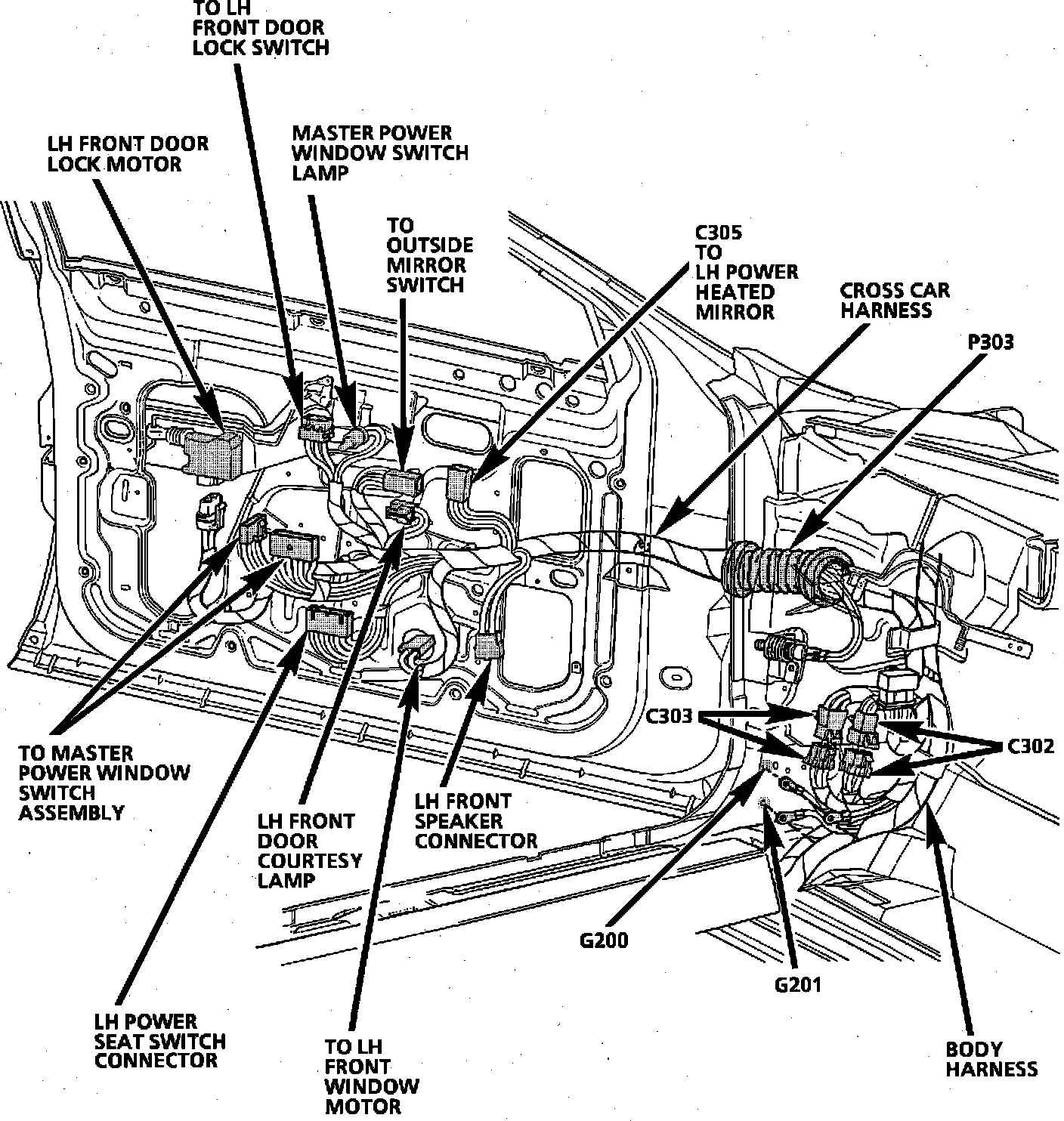 TO LH FRONT DOOR LOCK SWITCH

LH FRONT DOOR LOCK MOTOR

MASTER POWER WINDOW SWITCH LAMP

TO OUTSIDE MIRROR SWITCH

C305 TO LH POWER HEATED MIRROR

CROSS CAR HARNESS

P303

C303

C302

TO MASTER POWER WINDOW SWITCH ASSEMBLY

LH FRONT DOOR COURTESY LAMP

LH FRONT SPEAKER CONNECTOR

G200

G201

LH POWER SEAT SWITCH CONNECTOR

TO LH FRONT WINDOW MOTOR

BODY HARNESS