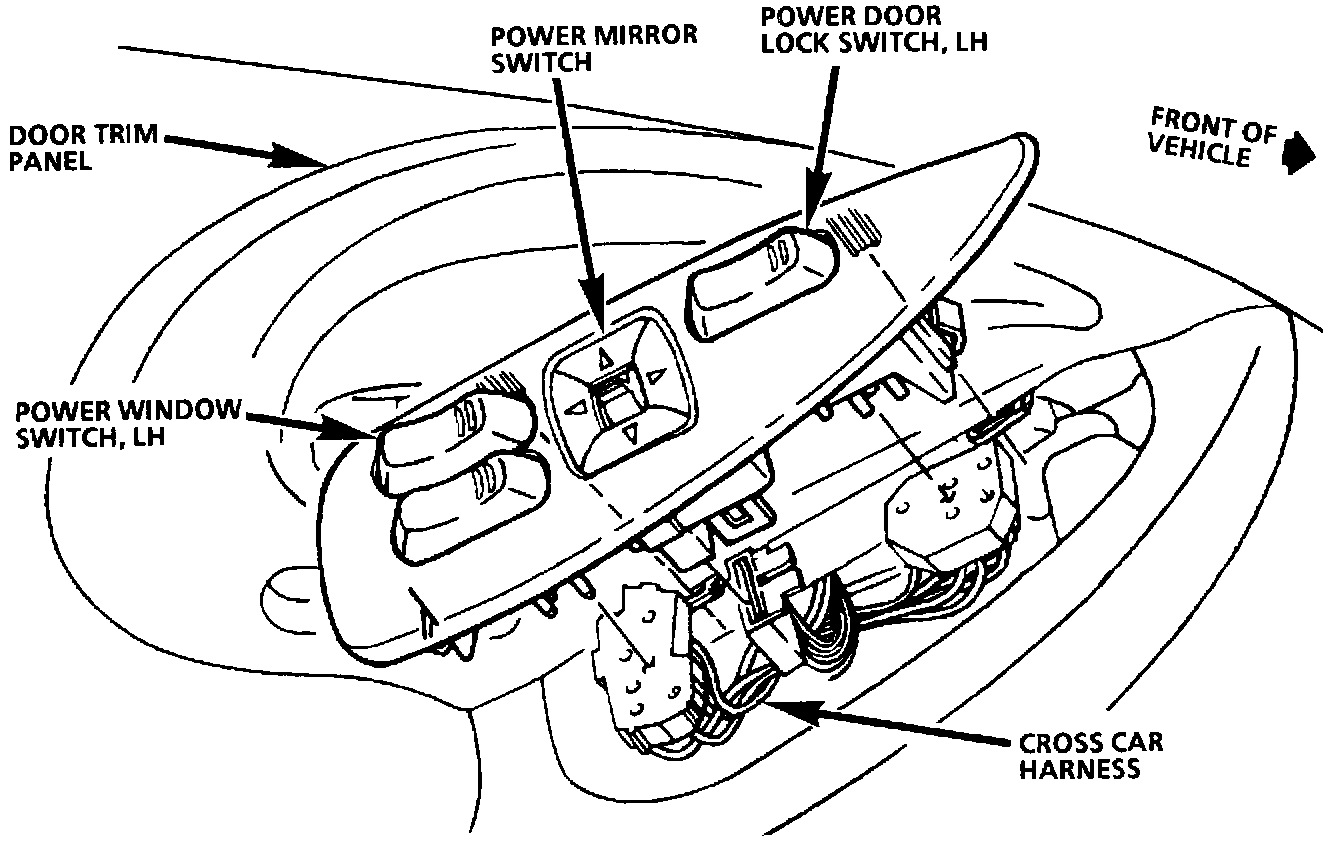 POWER MIRROR SWITCH

POWER DOOR LOCK SWITCH, LH

DOOR TRIM PANEL

FRONT OF VEHICLE

POWER WINDOW SWITCH, LH

CROSS CAR HARNESS