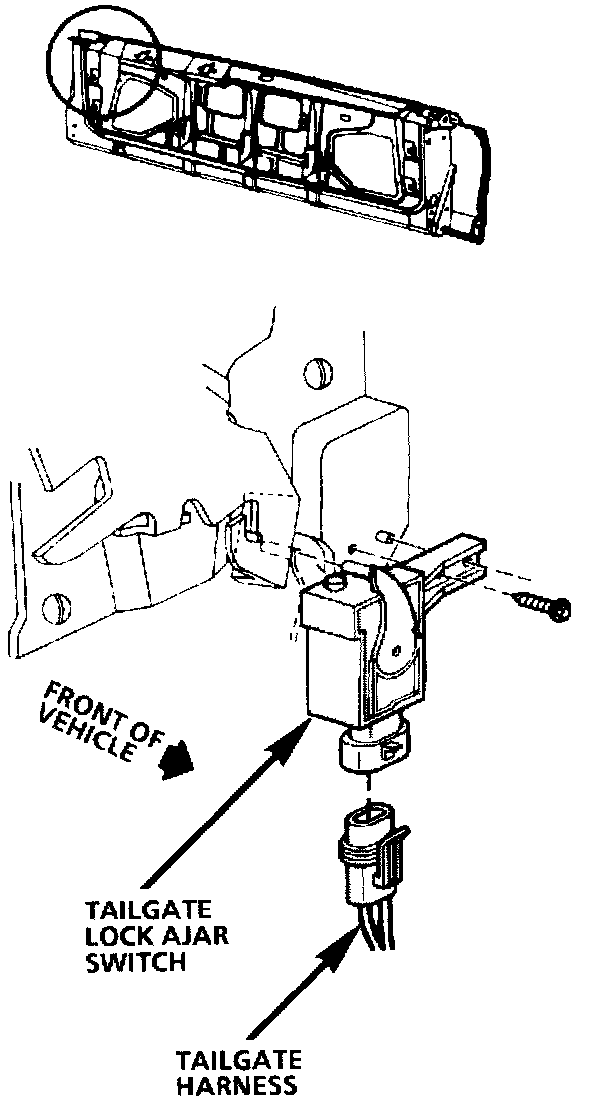 FRONT OF VEHICLE

TAILGATE LOCK AJAR SWITCH

TAILGATE HARNESS