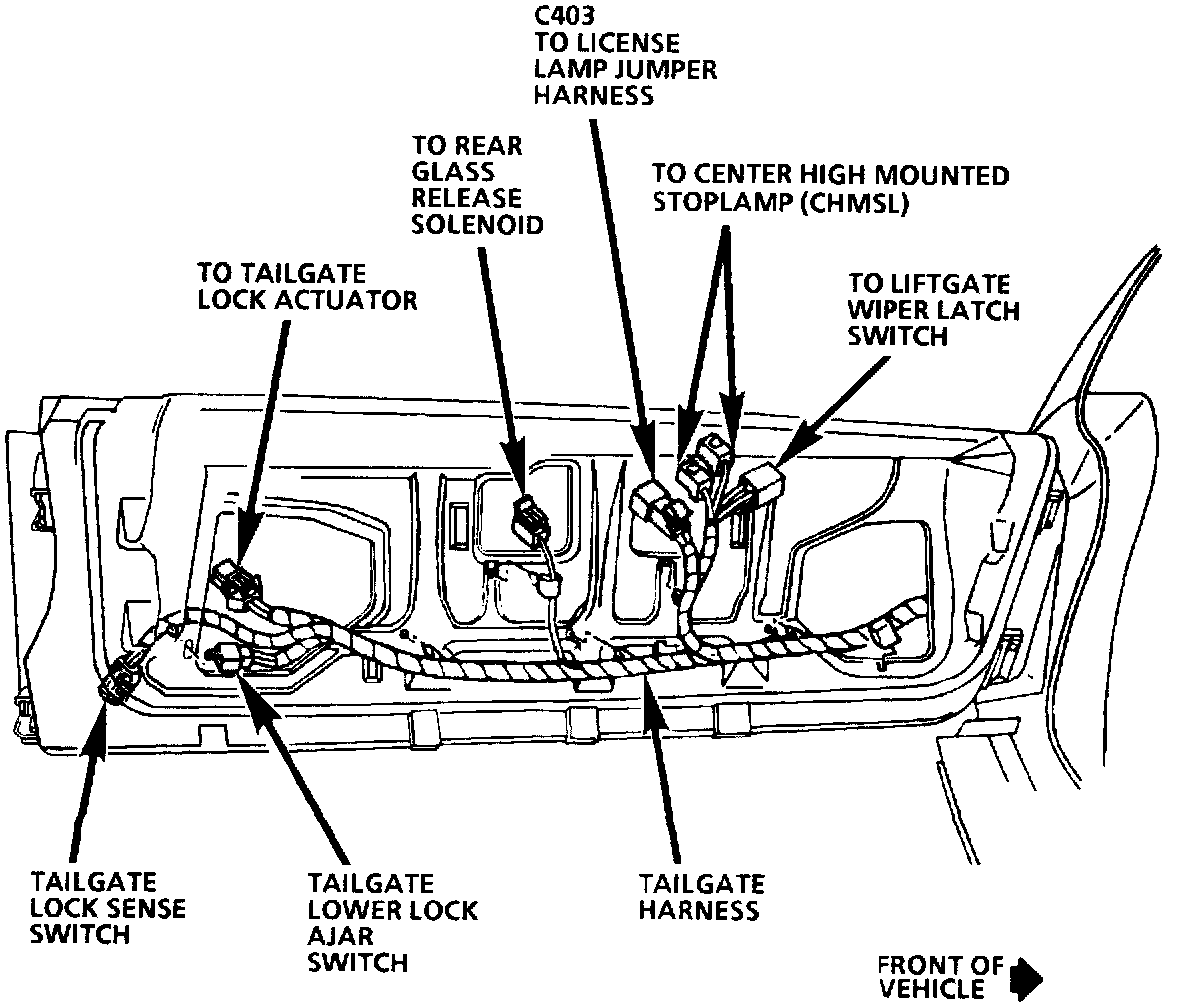 C403
TO LICENSE
LAMP JUMPER
HARNESS

TO REAR
GLASS
RELEASE
SOLENOID

TO CENTER HIGH MOUNTED
STOPLAMP (CHMSL)

TO TAILGATE
LOCK ACTUATOR

TO LIFTGATE
WIPER LATCH
SWITCH

TAILGATE
LOCK SENSE
SWITCH

TAILGATE
LOWER LOCK
AJAR
SWITCH

TAILGATE
HARNESS

FRONT OF
VEHICLE