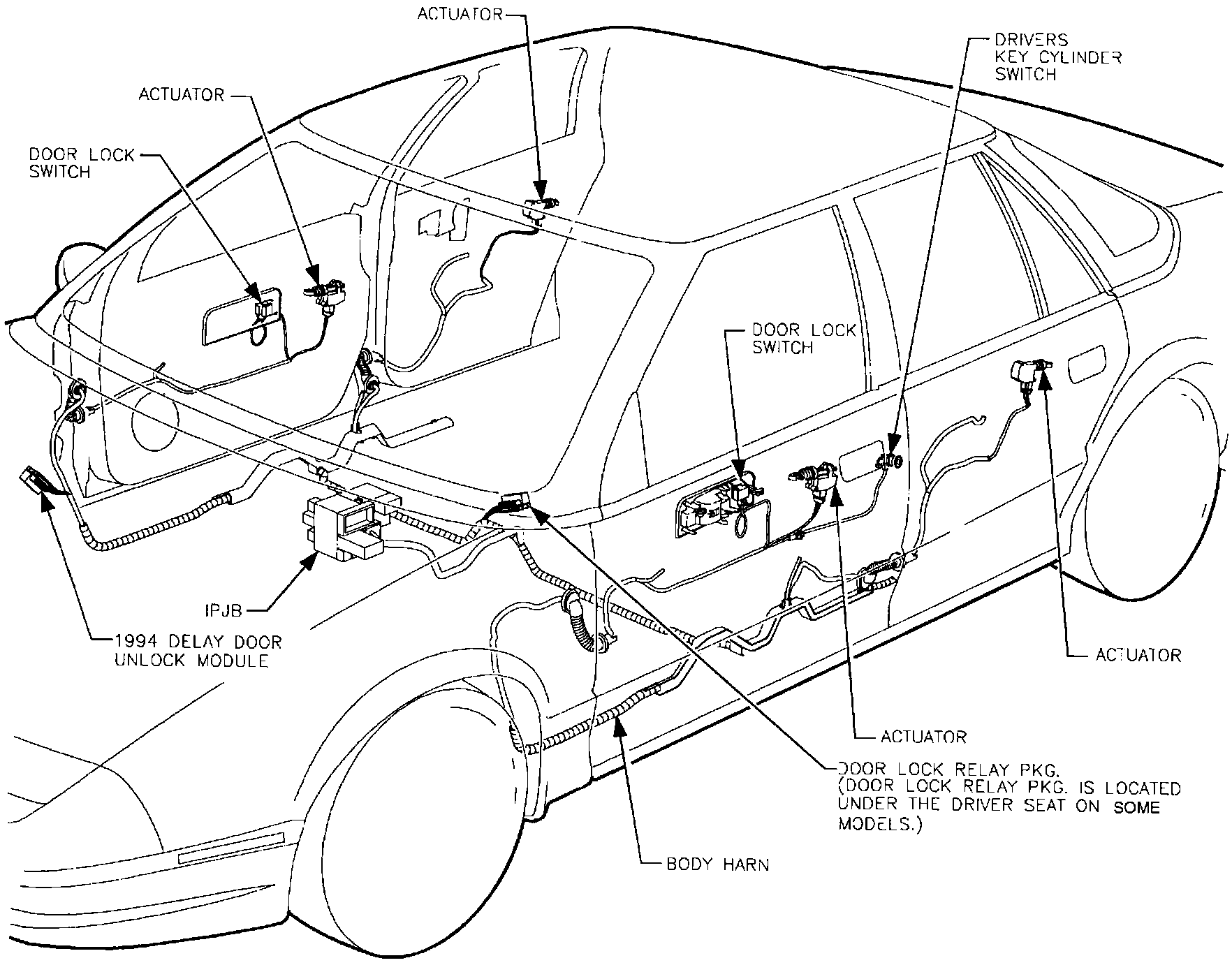 ACTUATOR

DRIVERS KEY CYLINDER SWITCH

ACTUATOR

DOOR LOCK SWITCH

DOOR LOCK SWITCH

IPJB

1994 DELAY DOOR UNLOCK MODULE

ACTUATOR

ACTUATOR

DOOR LOCK RELAY PKG. (DOOR LOCK RELAY PKG. IS LOCATED UNDER THE DRIVER SEAT ON SOME MODELS.)

BODY HARN