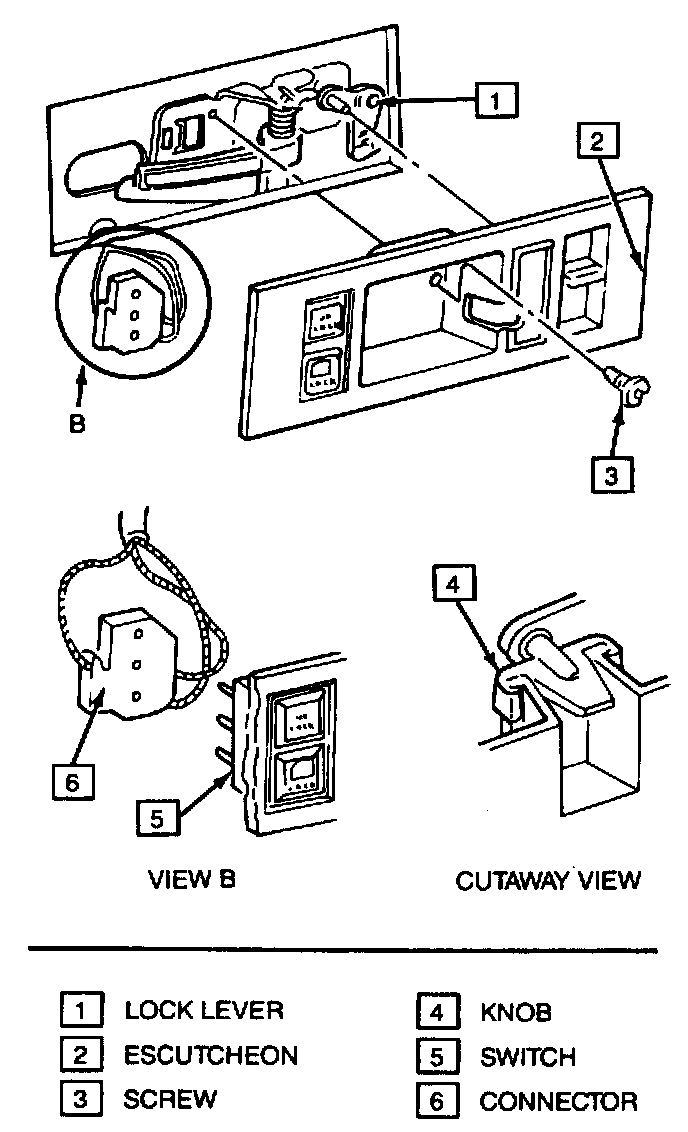 1
2
B
3
4
6
5
VIEW B
CUTAWAY VIEW

1 LOCK LEVER
2 ESCUTCHEON
3 SCREW
4 KNOB
5 SWITCH
6 CONNECTOR