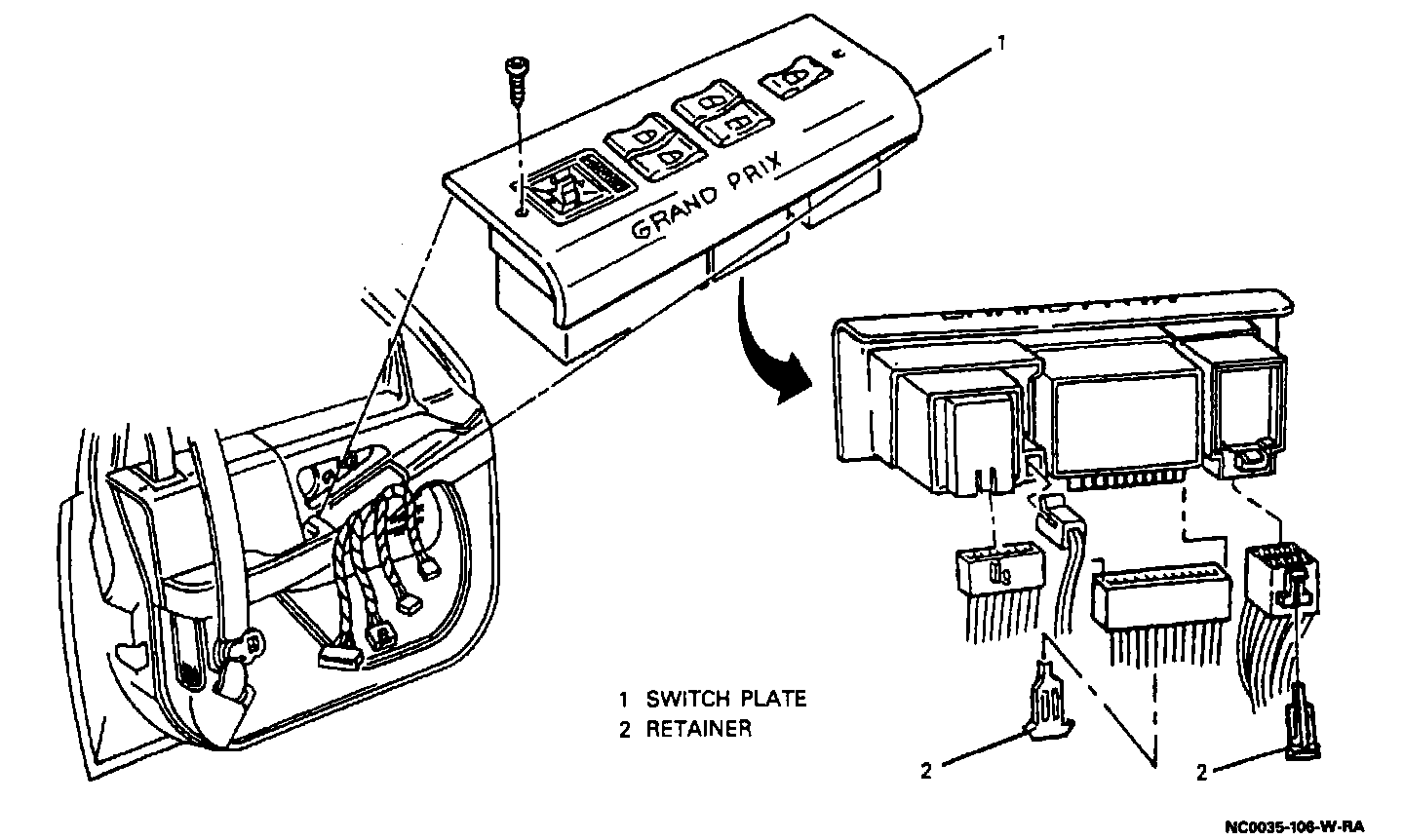 1

GRAND PRIX

1 SWITCH PLATE
2 RETAINER

2

2

NC0035-106-W-RA