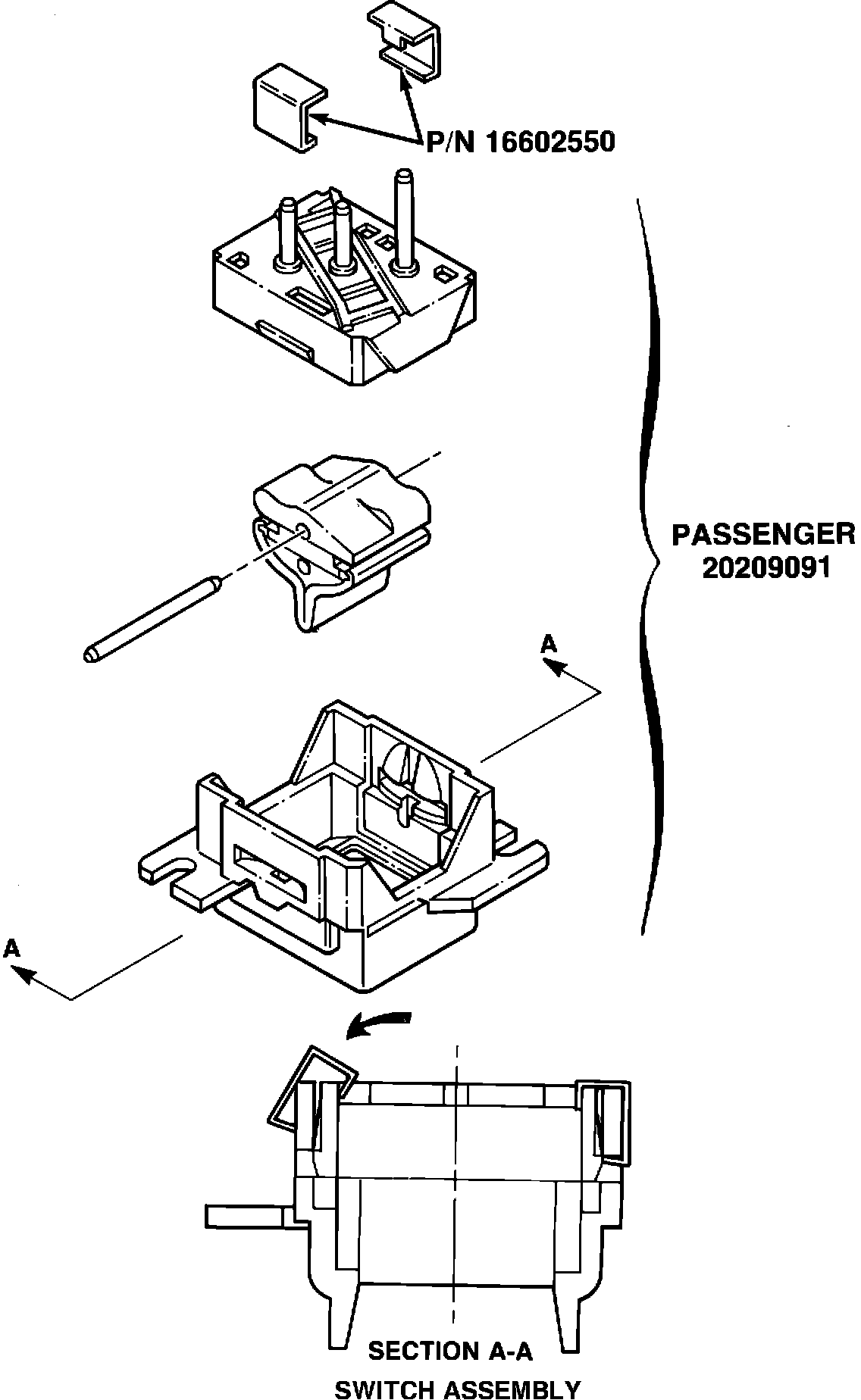 P/N 16602550

PASSENGER 20209091

A

A

SECTION A-A

SWITCH ASSEMBLY