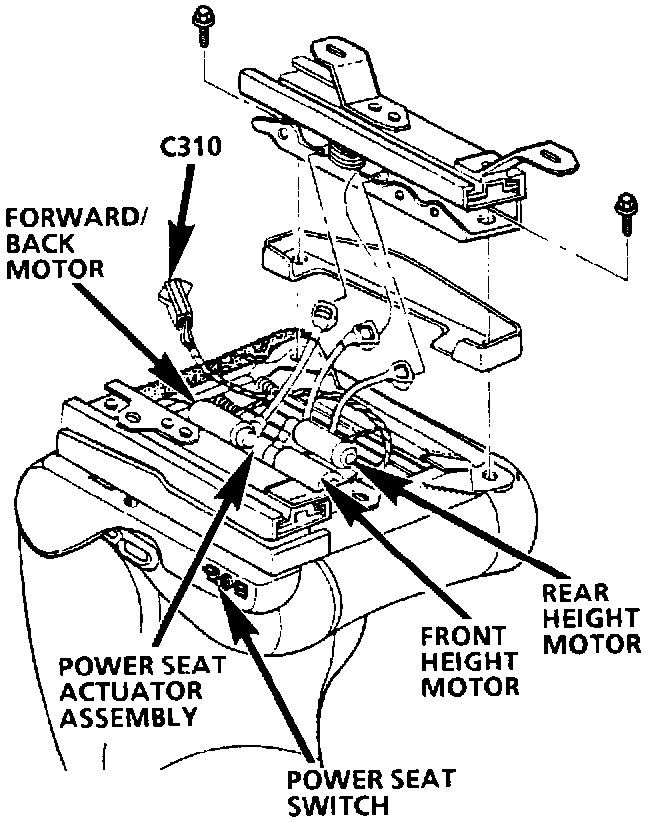 C310

FORWARD/
BACK
MOTOR

REAR
HEIGHT
MOTOR

FRONT
HEIGHT
MOTOR

POWER SEAT
ACTUATOR
ASSEMBLY

POWER SEAT
SWITCH