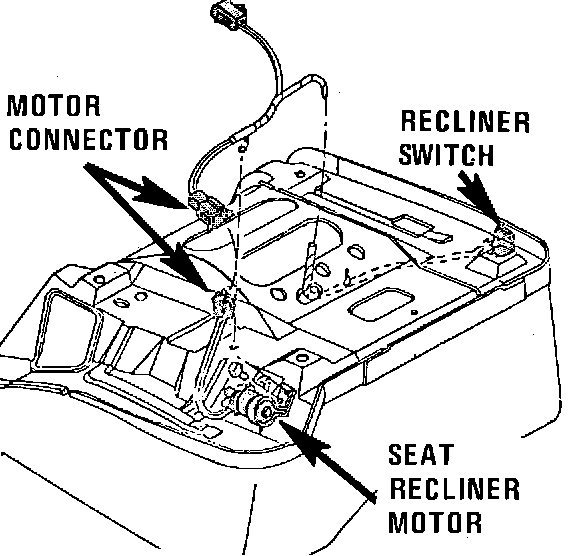 MOTOR CONNECTOR

RECLINER SWITCH

SEAT RECLINER MOTOR