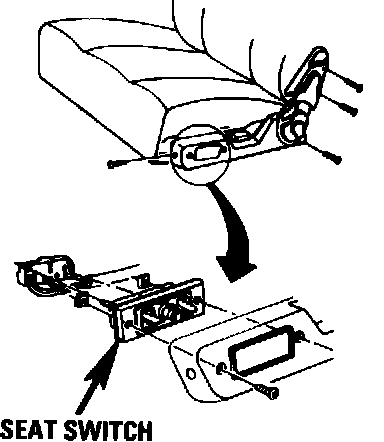 SEAT SWITCH