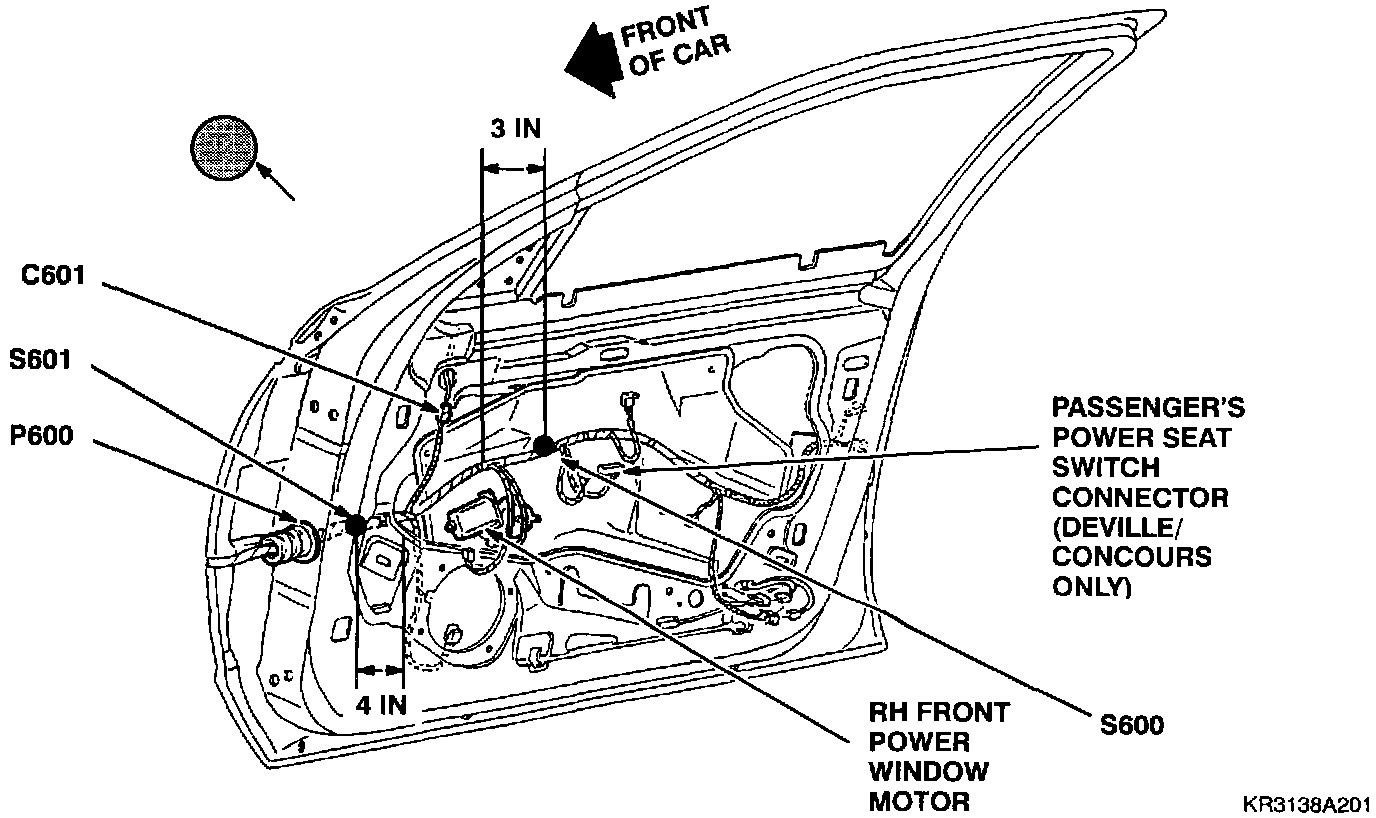 FRONT OF CAR

3 IN

C601

S601

P600

PASSENGER'S POWER SEAT SWITCH CONNECTOR (DEVILLE/ CONCOURS ONLY)

4 IN

RH FRONT POWER WINDOW MOTOR

S600

KR3138A201