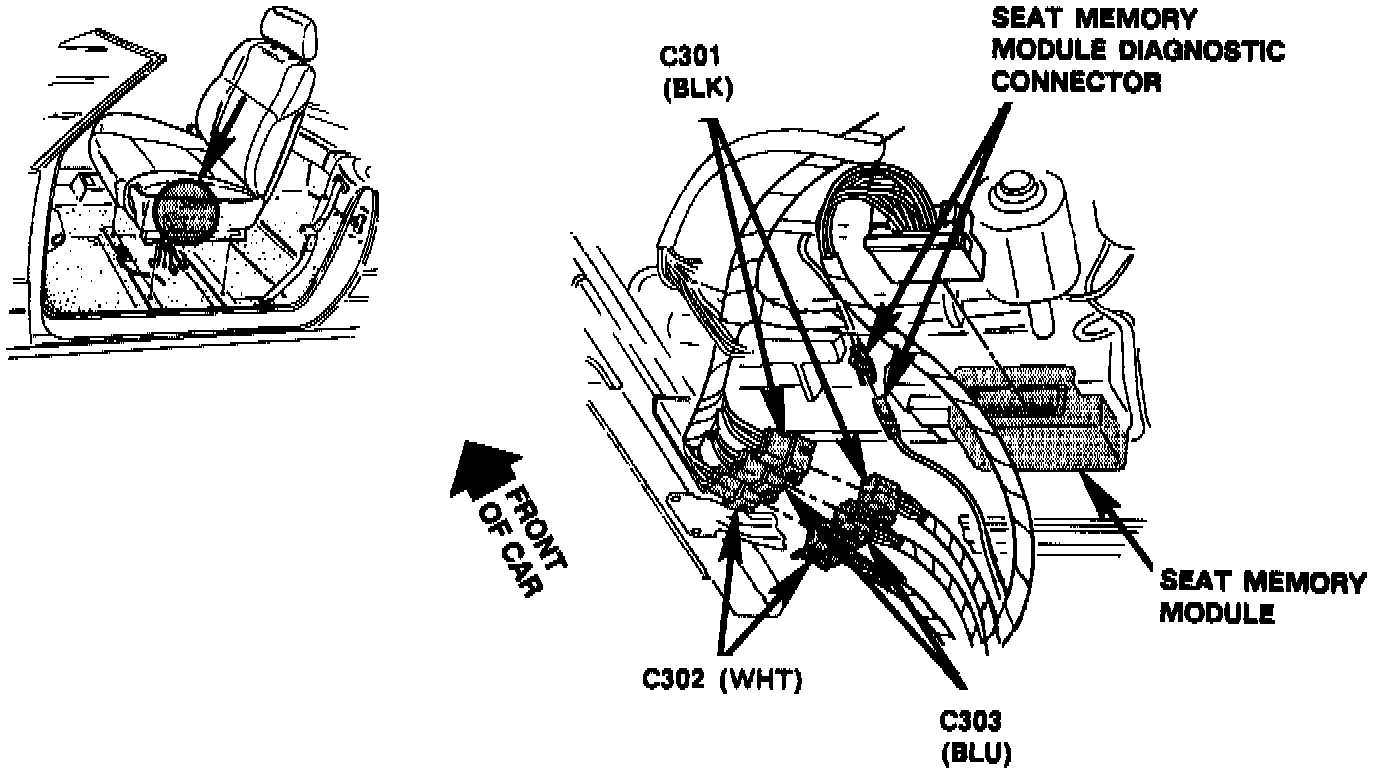 C301
(BLK)

SEAT MEMORY
MODULE DIAGNOSTIC
CONNECTOR

FRONT
OF CAR

SEAT MEMORY
MODULE

C302 (WHT)

C303
(BLU)