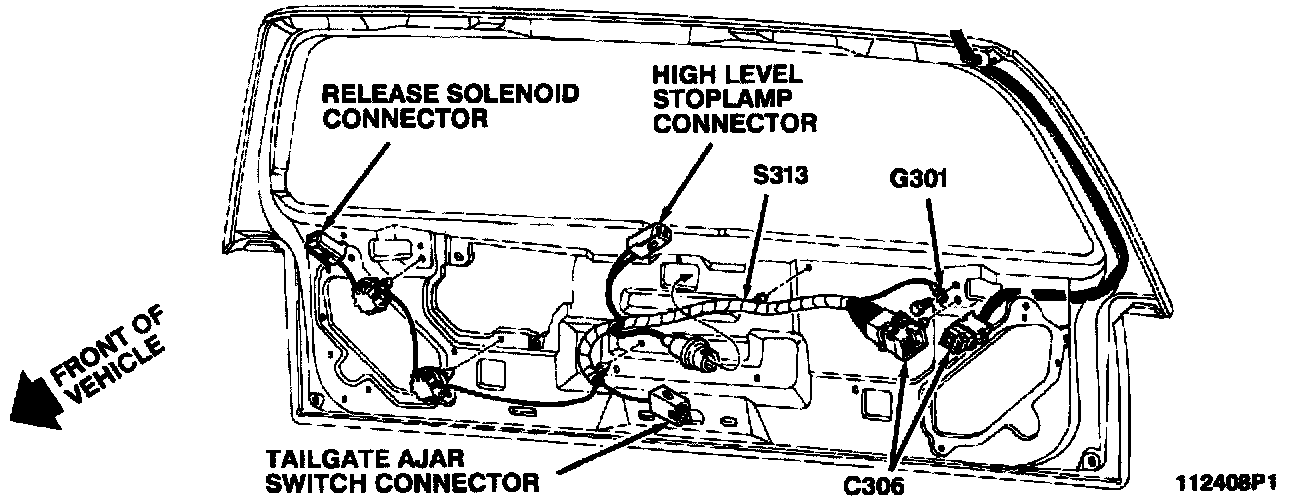 RELEASE SOLENOID CONNECTOR

HIGH LEVEL STOPLAMP CONNECTOR

S313

G301

FRONT OF VEHICLE

TAILGATE AJAR SWITCH CONNECTOR

C306

112408P1