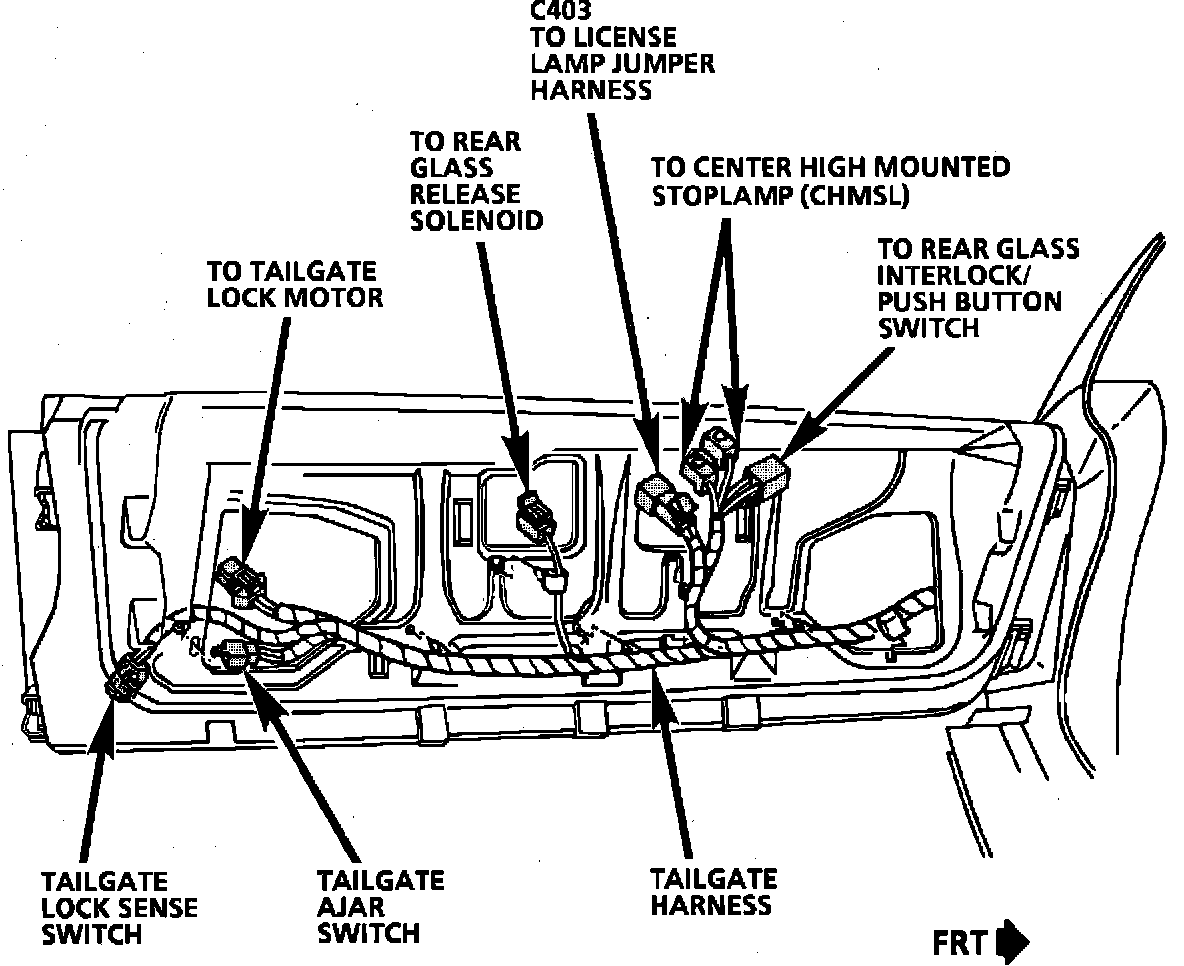 C403
TO LICENSE
LAMP JUMPER
HARNESS

TO REAR
GLASS
RELEASE
SOLENOID

TO CENTER HIGH MOUNTED
STOPLAMP (CHMSL)

TO REAR GLASS
INTERLOCK/
PUSH BUTTON
SWITCH

TO TAILGATE
LOCK MOTOR

TAILGATE
LOCK SENSE
SWITCH

TAILGATE
AJAR
SWITCH

TAILGATE
HARNESS

FRT