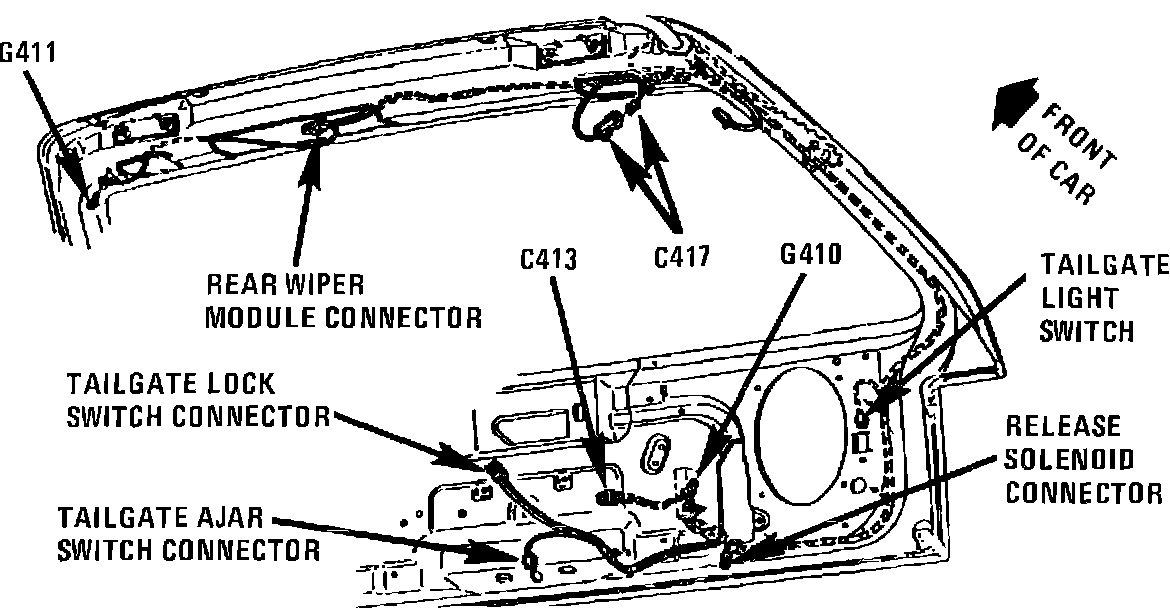 G411

FRONT OF CAR

REAR WIPER MODULE CONNECTOR

C413

C417

G410

TAILGATE LIGHT SWITCH

TAILGATE LOCK SWITCH CONNECTOR

RELEASE SOLENOID CONNECTOR

TAILGATE AJAR SWITCH CONNECTOR