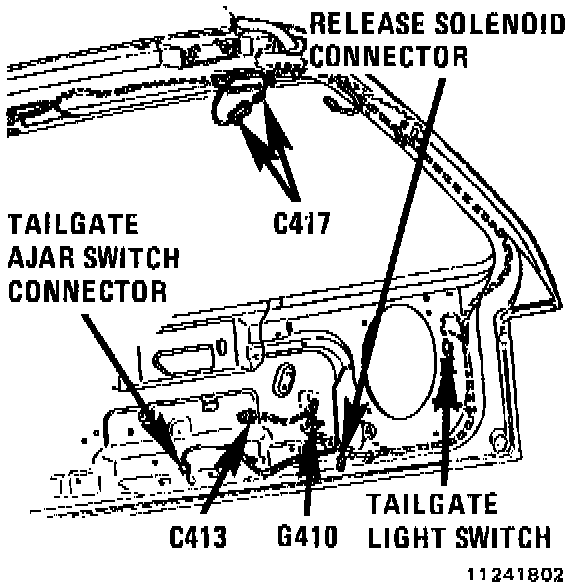 RELEASE SOLENOID CONNECTOR

C417

TAILGATE AJAR SWITCH CONNECTOR

C413

G410

TAILGATE LIGHT SWITCH

11241802