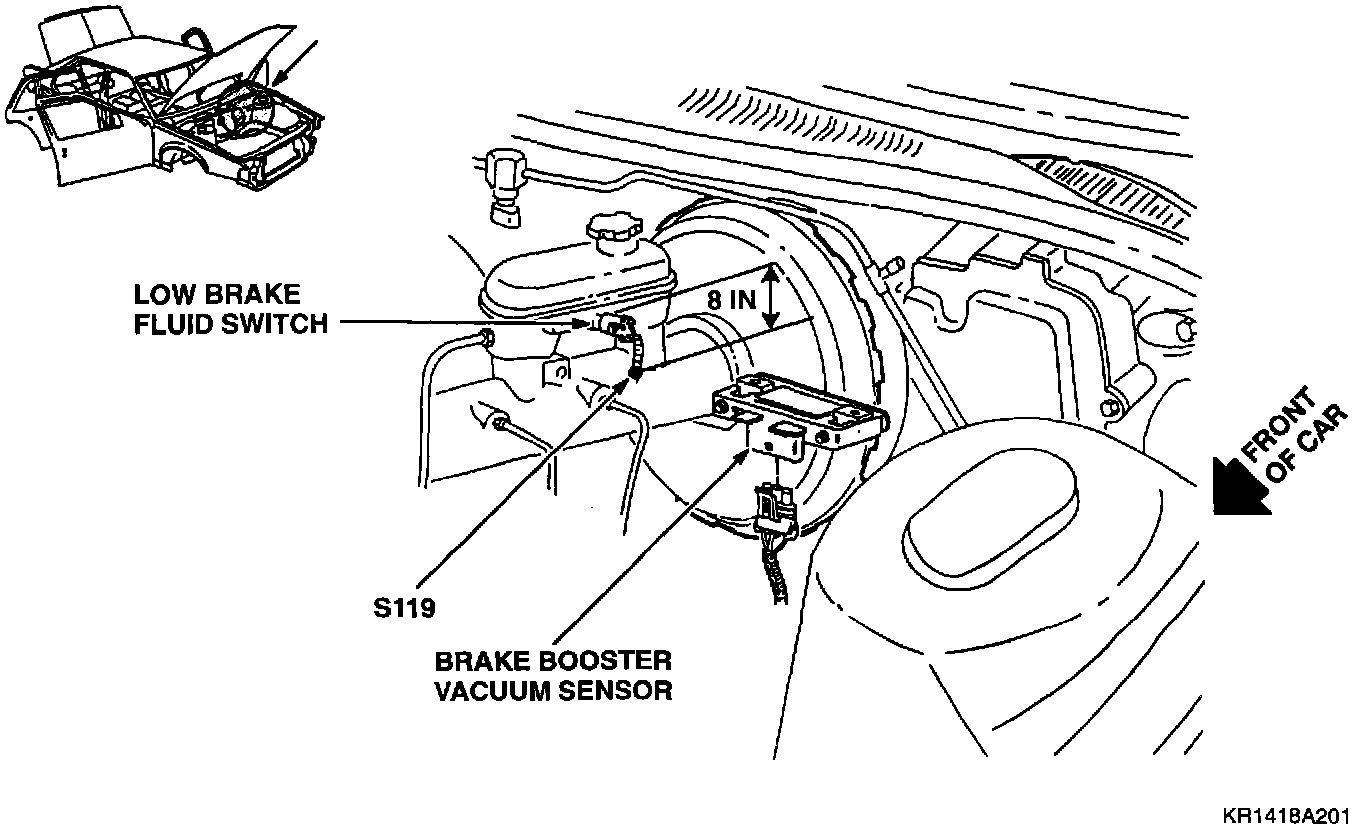 LOW BRAKE FLUID SWITCH

8 IN

FRONT OF CAR

S119

BRAKE BOOSTER VACUUM SENSOR

KR1418A201