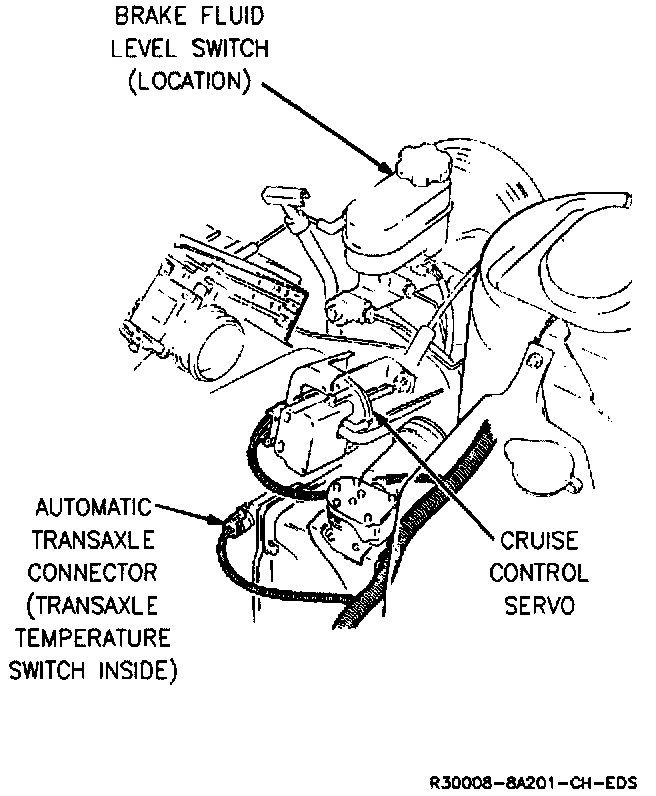 BRAKE FLUID
LEVEL SWITCH
(LOCATION)

AUTOMATIC
TRANSAXLE
CONNECTOR
(TRANSAXLE
TEMPERATURE
SWITCH INSIDE)

CRUISE
CONTROL
SERVO

R30008-8A201-CH-EDS