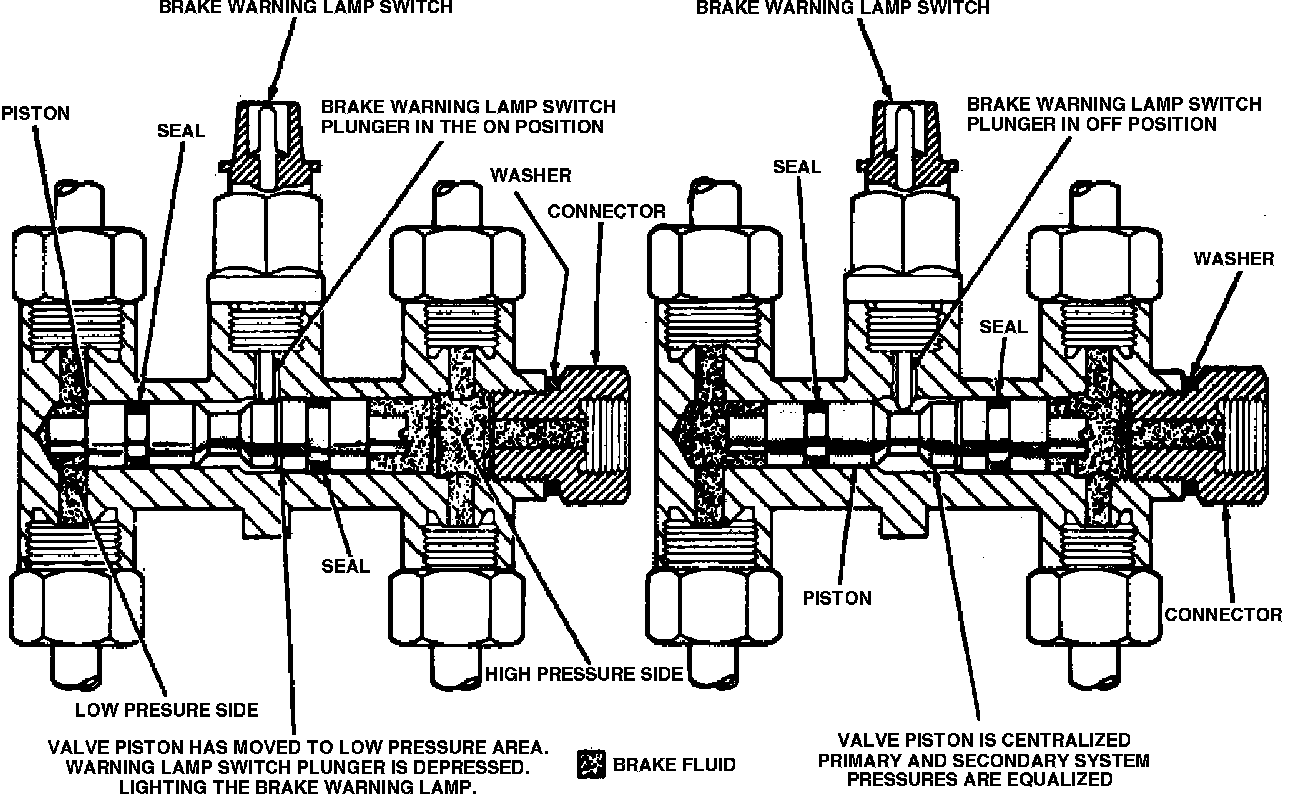 BRAKE WARNING LAMP SWITCH

PISTON

SEAL

BRAKE WARNING LAMP SWITCH PLUNGER IN THE ON POSITION

WASHER

CONNECTOR

SEAL

HIGH PRESSURE SIDE

LOW PRESURE SIDE

VALVE PISTON HAS MOVED TO LOW PRESSURE AREA. WARNING LAMP SWITCH PLUNGER IS DEPRESSED. LIGHTING THE BRAKE WARNING LAMP.

BRAKE FLUID

BRAKE WARNING LAMP SWITCH

BRAKE WARNING LAMP SWITCH PLUNGER IN OFF POSITION

SEAL

WASHER

SEAL

PISTON

CONNECTOR

VALVE PISTON IS CENTRALIZED PRIMARY AND SECONDARY SYSTEM PRESSURES ARE EQUALIZED