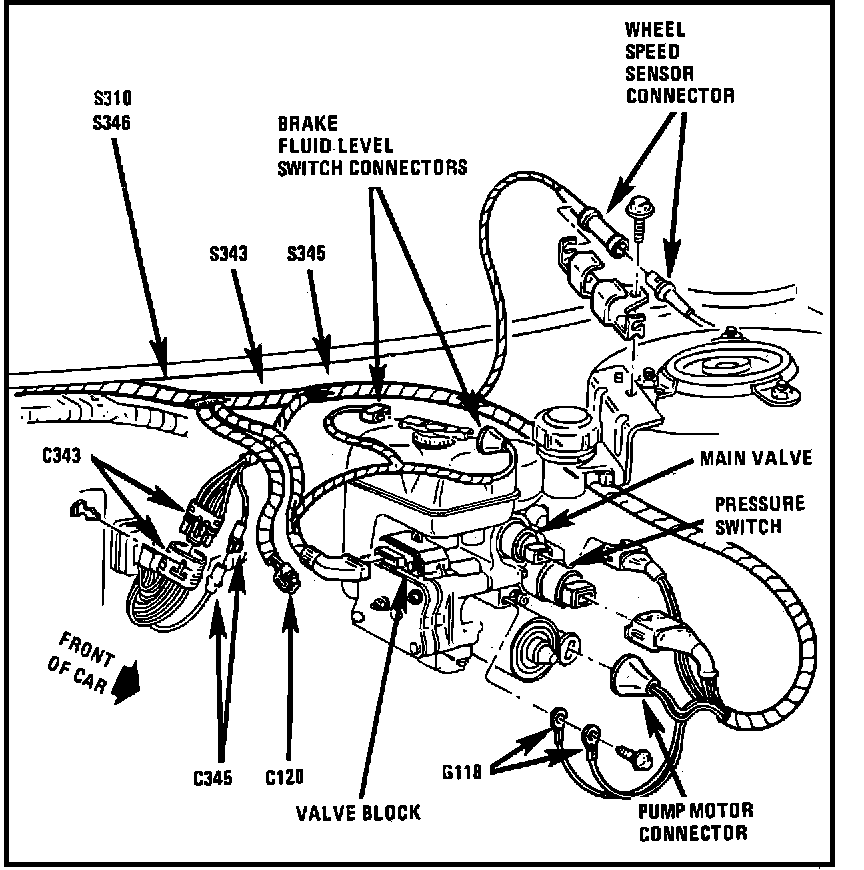 WHEEL SPEED SENSOR CONNECTOR

S310
S346

BRAKE FLUID LEVEL SWITCH CONNECTORS

S343

S345

C343

MAIN VALVE

PRESSURE SWITCH

FRONT OF CAR

C345

C120

VALVE BLOCK

G118

PUMP MOTOR CONNECTOR