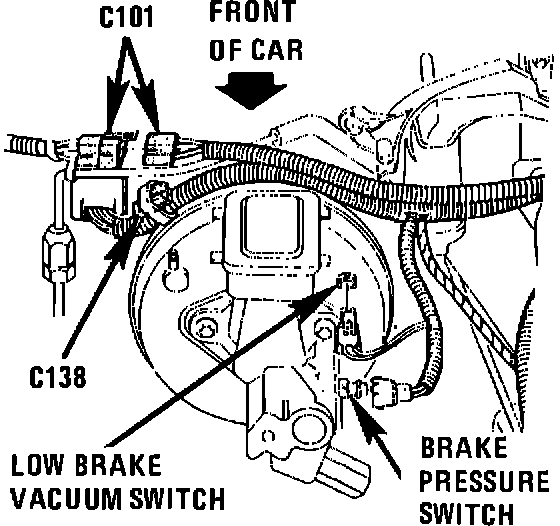 C101

FRONT OF CAR

C138

LOW BRAKE VACUUM SWITCH

BRAKE PRESSURE SWITCH