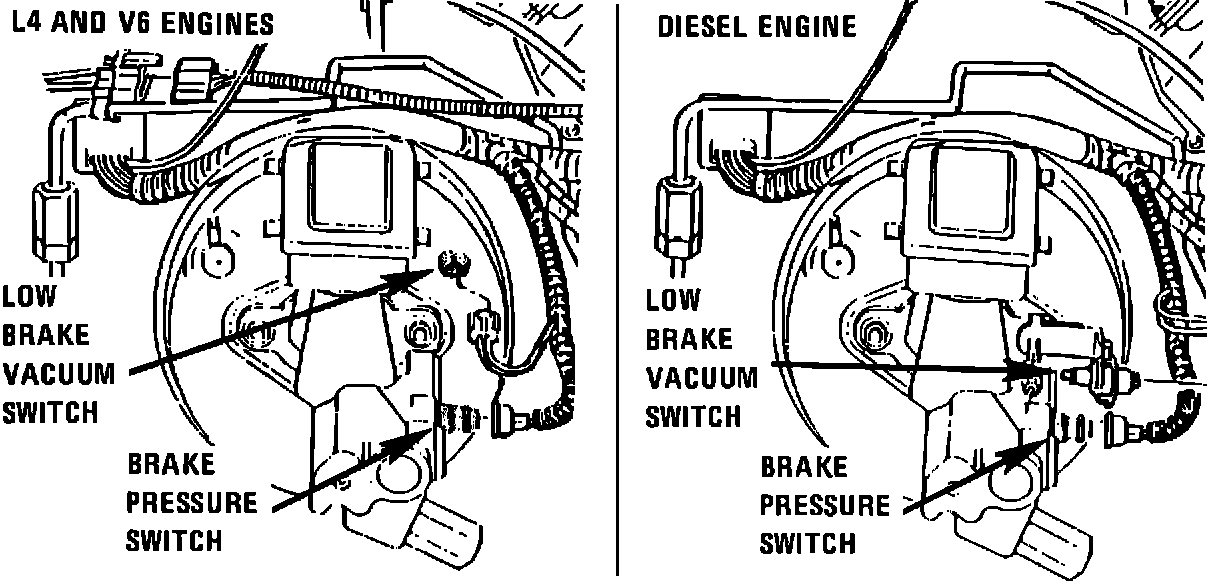 L4 AND V6 ENGINES

LOW BRAKE VACUUM SWITCH

BRAKE PRESSURE SWITCH

DIESEL ENGINE

LOW BRAKE VACUUM SWITCH

BRAKE PRESSURE SWITCH