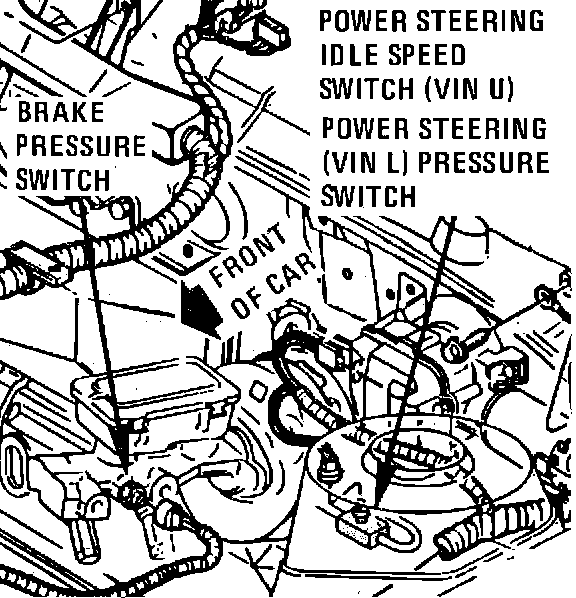 POWER STEERING IDLE SPEED SWITCH (VIN U)

POWER STEERING (VIN L) PRESSURE SWITCH

BRAKE PRESSURE SWITCH

FRONT OF CAR