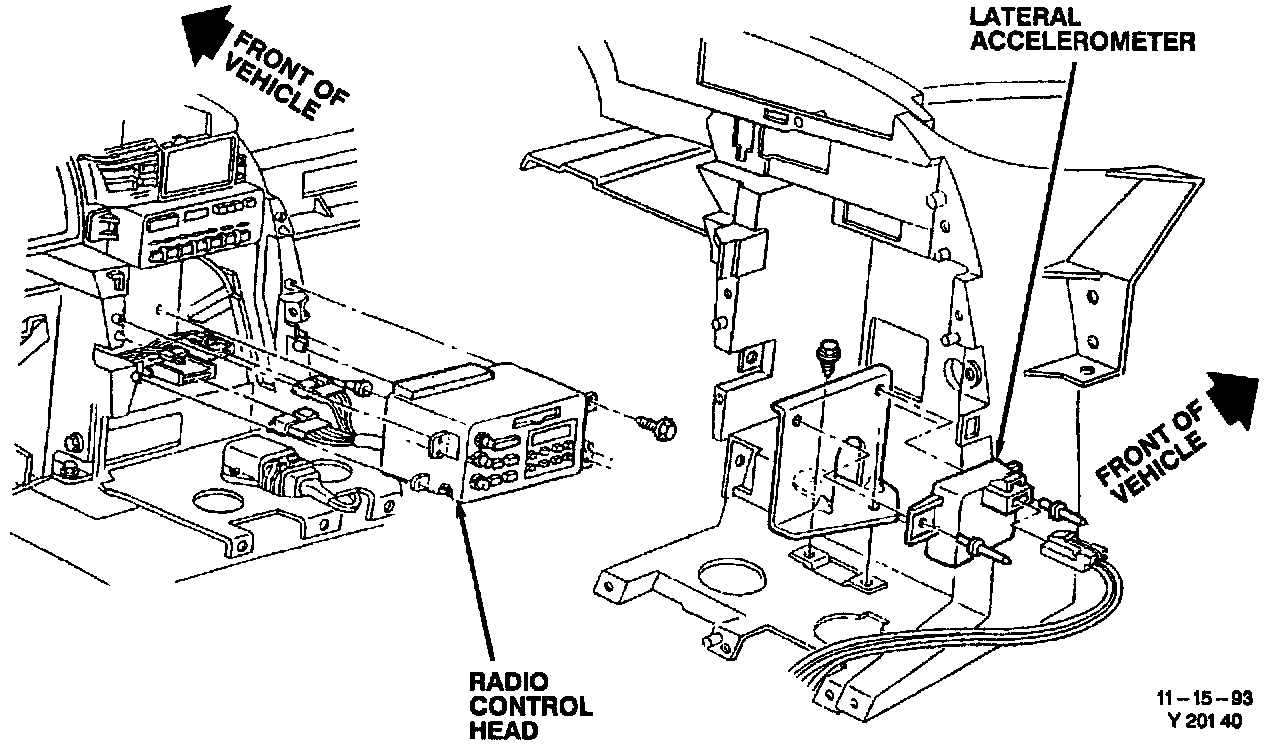 FRONT OF VEHICLE

LATERAL ACCELEROMETER

FRONT OF VEHICLE

RADIO CONTROL HEAD

11 – 15 – 93
Y 201 40