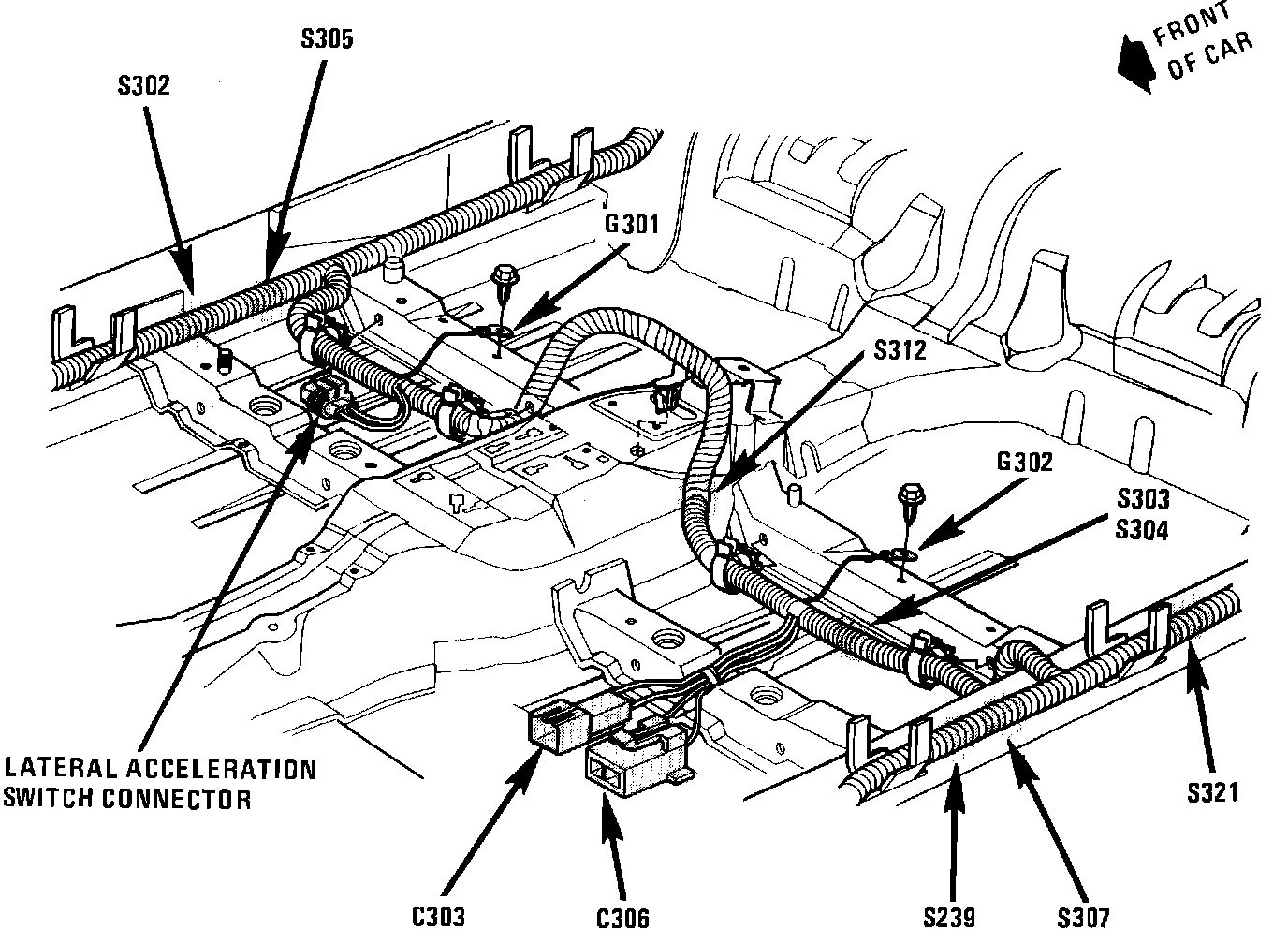 FRONT OF CAR

S305

S302

G301

S312

G302

S303
S304

LATERAL ACCELERATION SWITCH CONNECTOR

S321

C303

C306

S239

S307