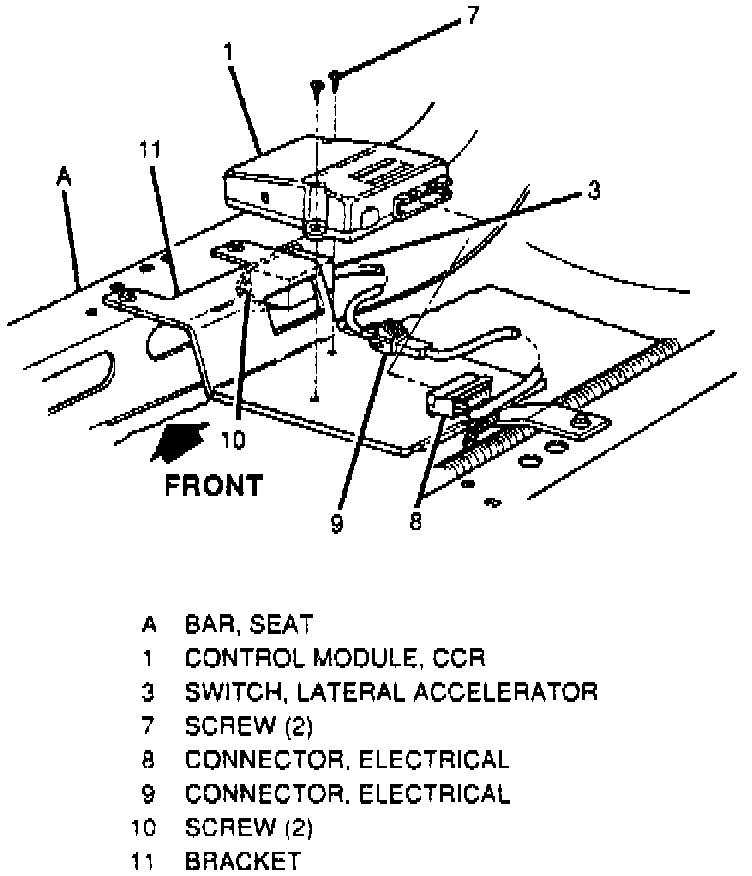 7
1
11
A
3
10
FRONT
9
8

A BAR, SEAT
1 CONTROL MODULE, CCR
3 SWITCH, LATERAL ACCELERATOR
7 SCREW (2)
8 CONNECTOR, ELECTRICAL
9 CONNECTOR, ELECTRICAL
10 SCREW (2)
11 BRACKET