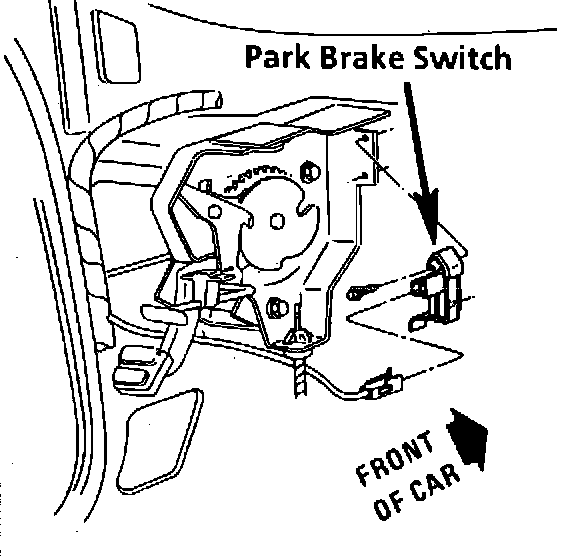 Park Brake Switch

FRONT OF CAR