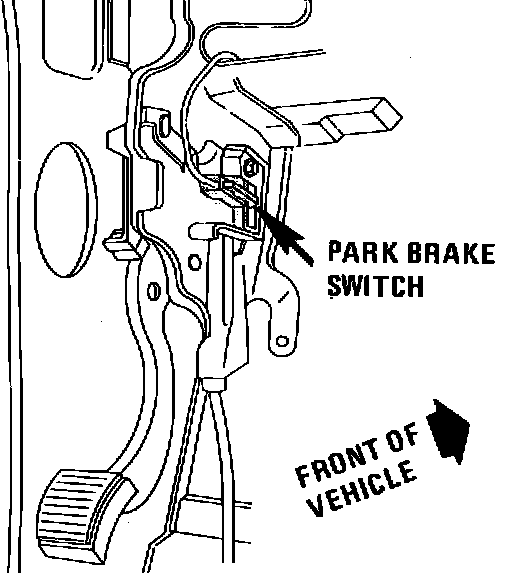 PARK BRAKE SWITCH

FRONT OF VEHICLE