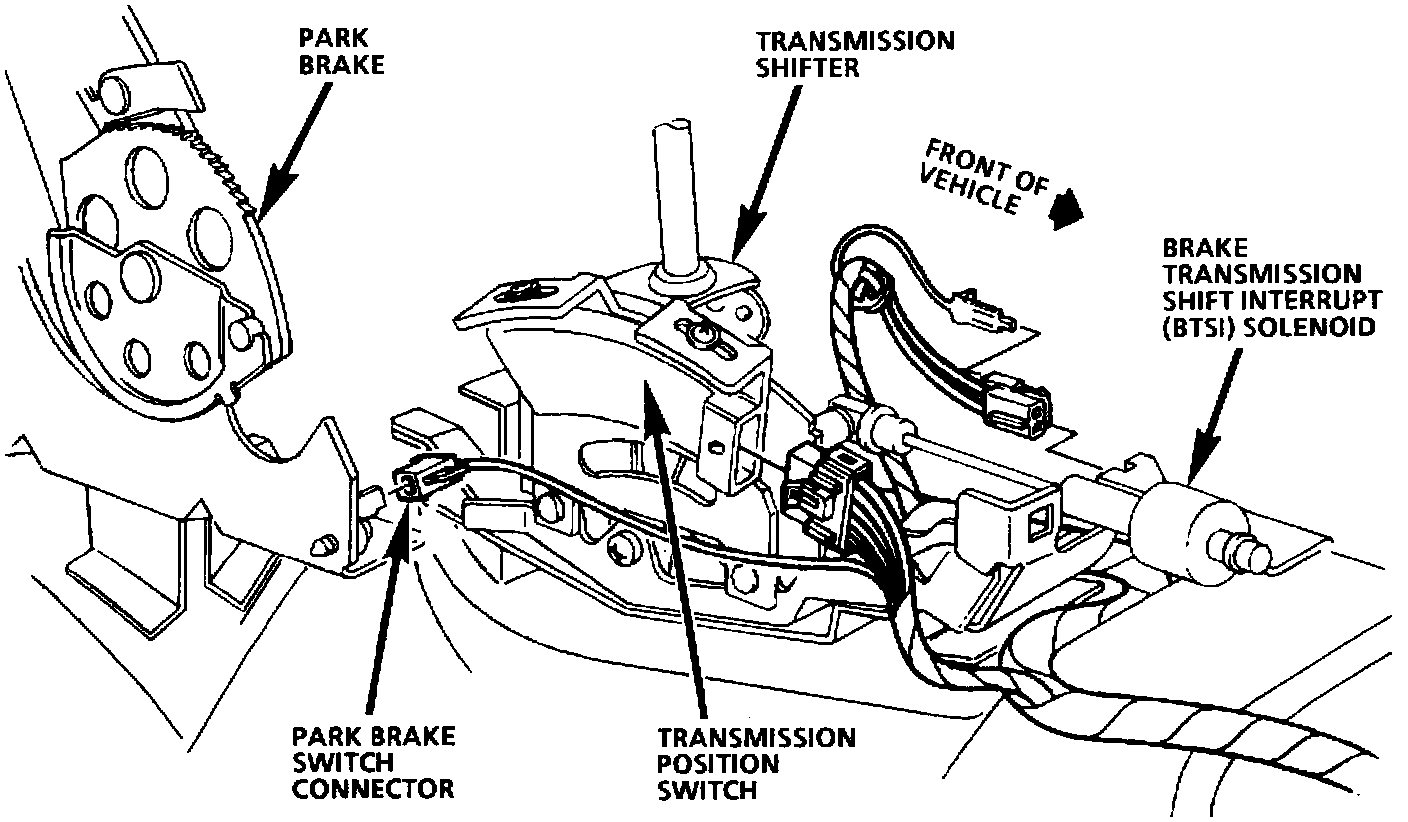 PARK BRAKE

TRANSMISSION SHIFTER

FRONT OF VEHICLE

BRAKE TRANSMISSION SHIFT INTERRUPT (BTSI) SOLENOID

PARK BRAKE SWITCH CONNECTOR

TRANSMISSION POSITION SWITCH