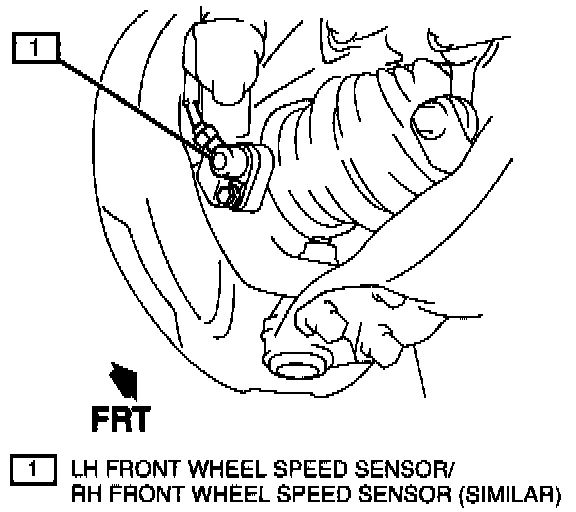 1

FRT

1 LH FRONT WHEEL SPEED SENSOR/ RH FRONT WHEEL SPEED SENSOR (SIMILAR)