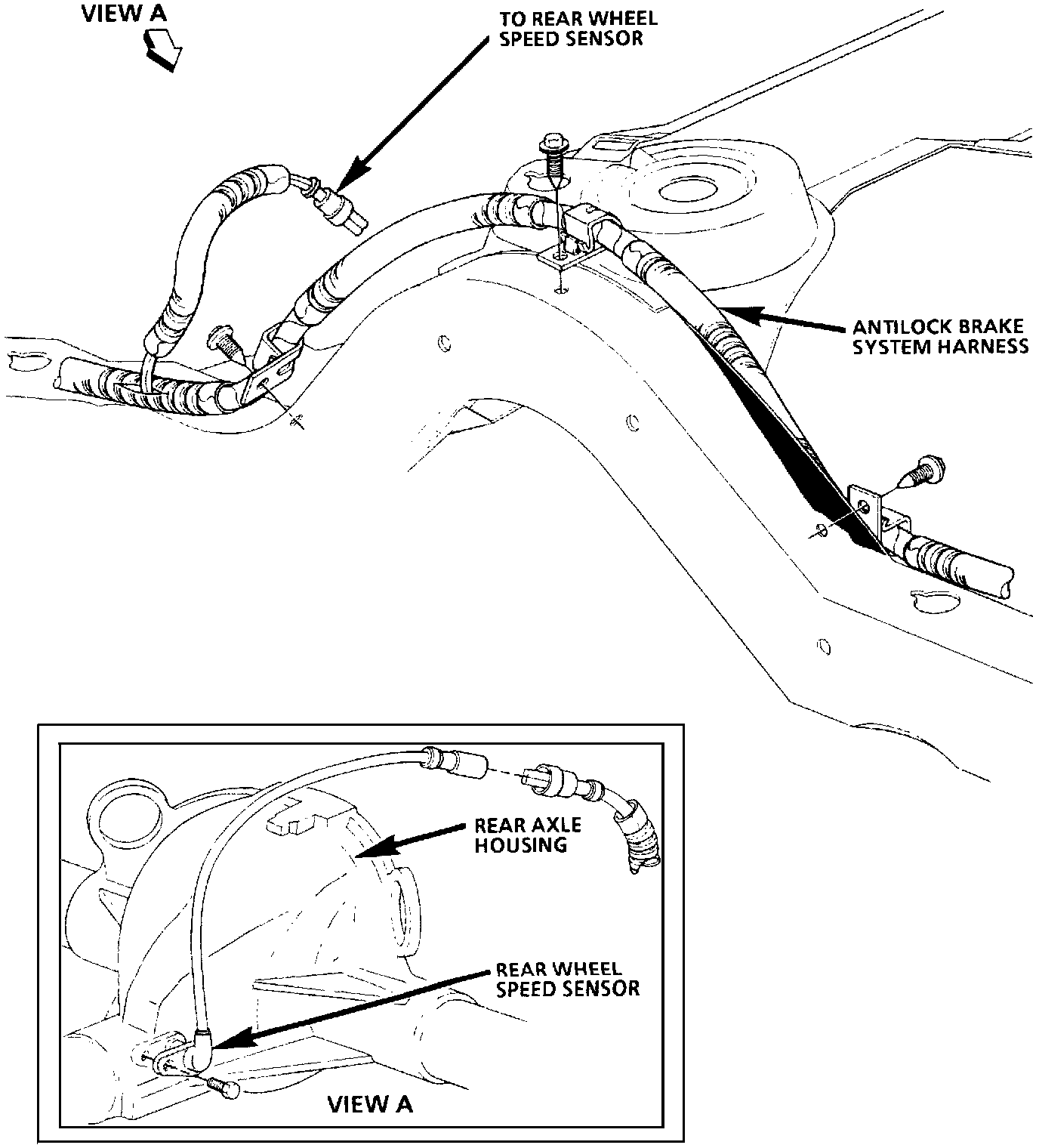 VIEW A

TO REAR WHEEL SPEED SENSOR

ANTILOCK BRAKE SYSTEM HARNESS

REAR AXLE HOUSING

REAR WHEEL SPEED SENSOR

VIEW A