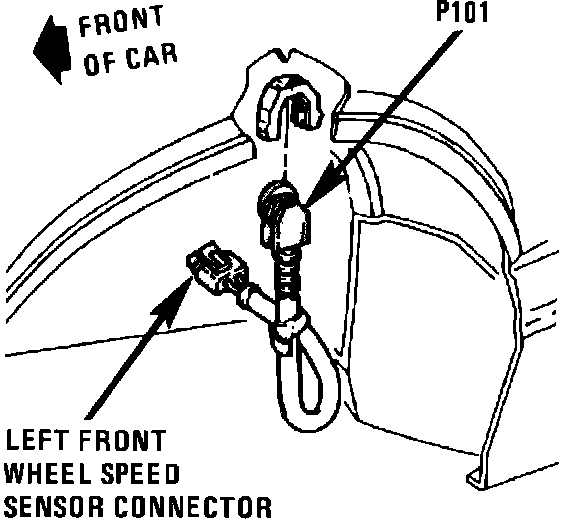 FRONT OF CAR

P101

LEFT FRONT WHEEL SPEED SENSOR CONNECTOR