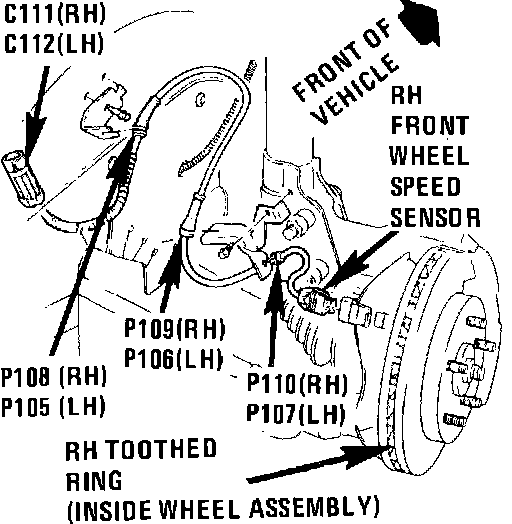 C111(RH)
C112(LH)

FRONT OF VEHICLE

RH FRONT WHEEL SPEED SENSOR

P109(RH)
P106(LH)

P108 (RH)
P105 (LH)

P110(RH)
P107(LH)

RH TOOTHED RING
(INSIDE WHEEL ASSEMBLY)