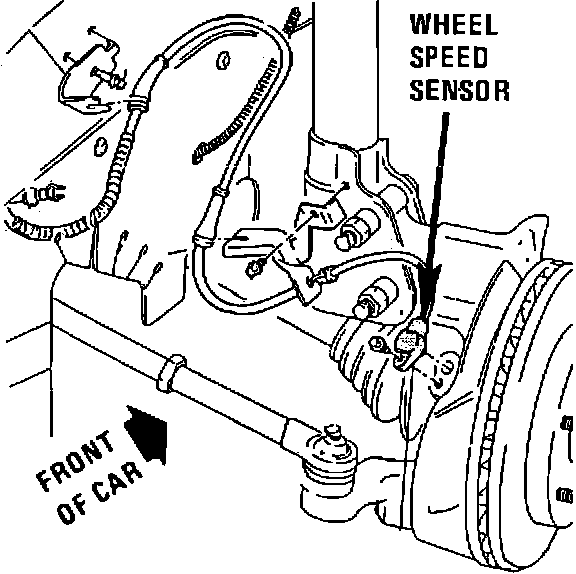 WHEEL
SPEED
SENSOR

FRONT
OF CAR