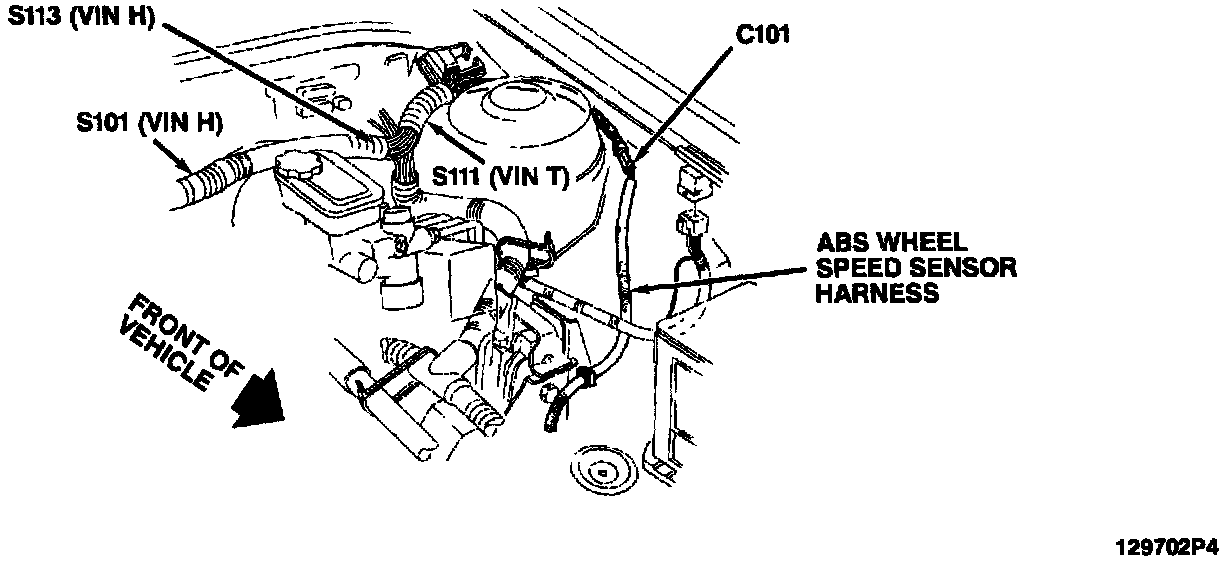 S113 (VIN H)

C101

S101 (VIN H)

S111 (VIN T)

ABS WHEEL SPEED SENSOR HARNESS

FRONT OF VEHICLE

129702P4