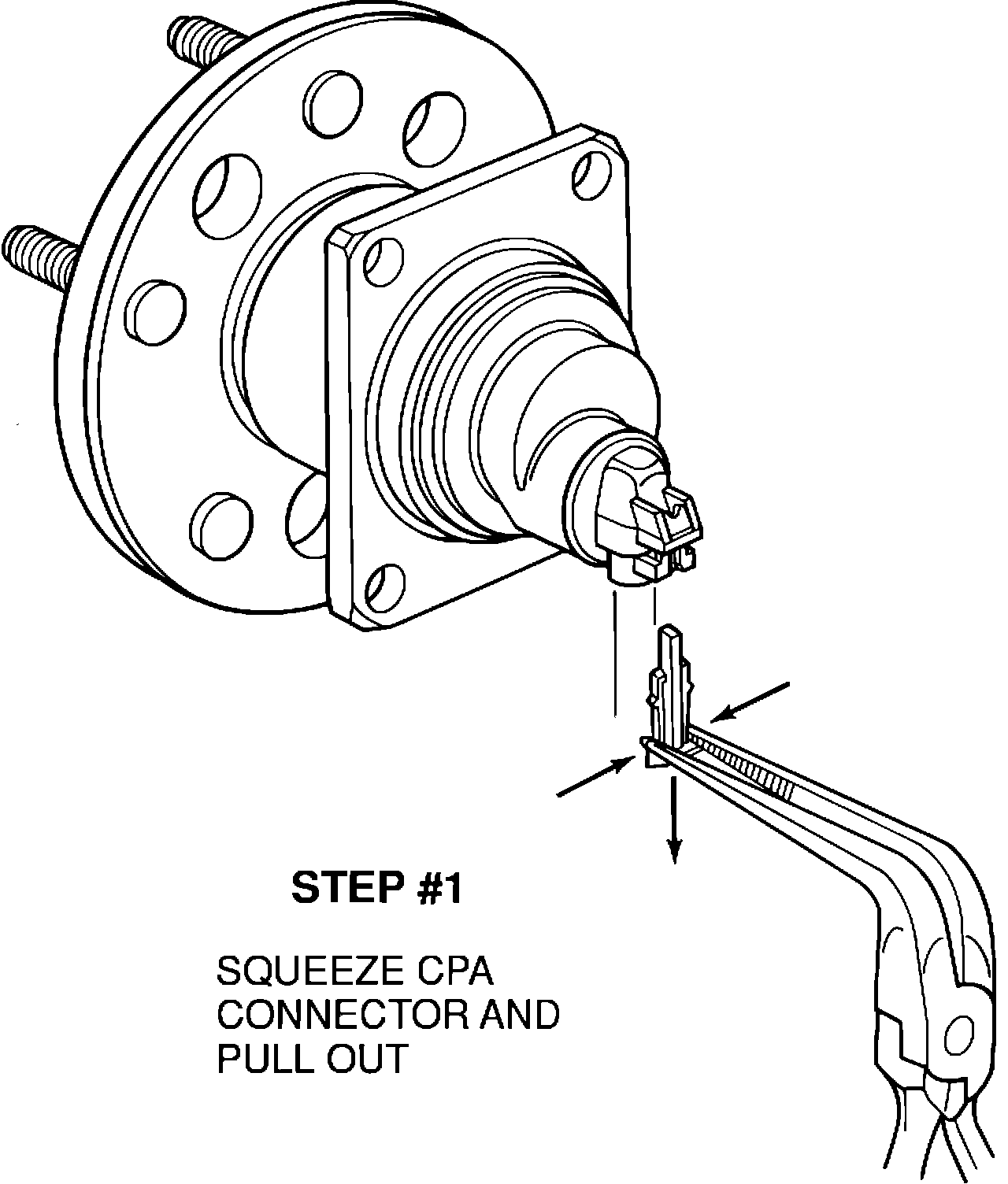 STEP #1

SQUEEZE CPA CONNECTOR AND PULL OUT