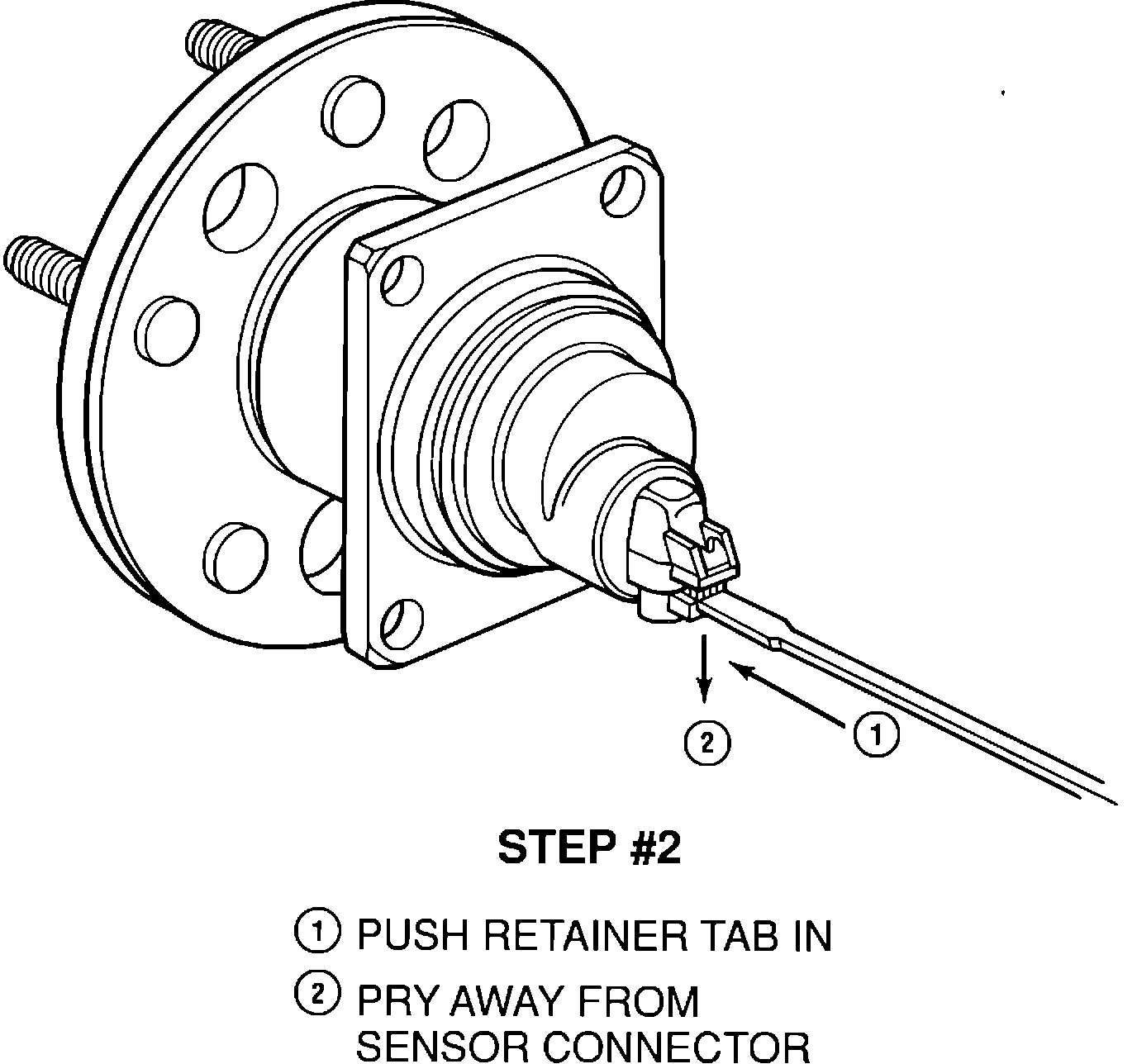 2

1

STEP #2

1 PUSH RETAINER TAB IN

2 PRY AWAY FROM SENSOR CONNECTOR