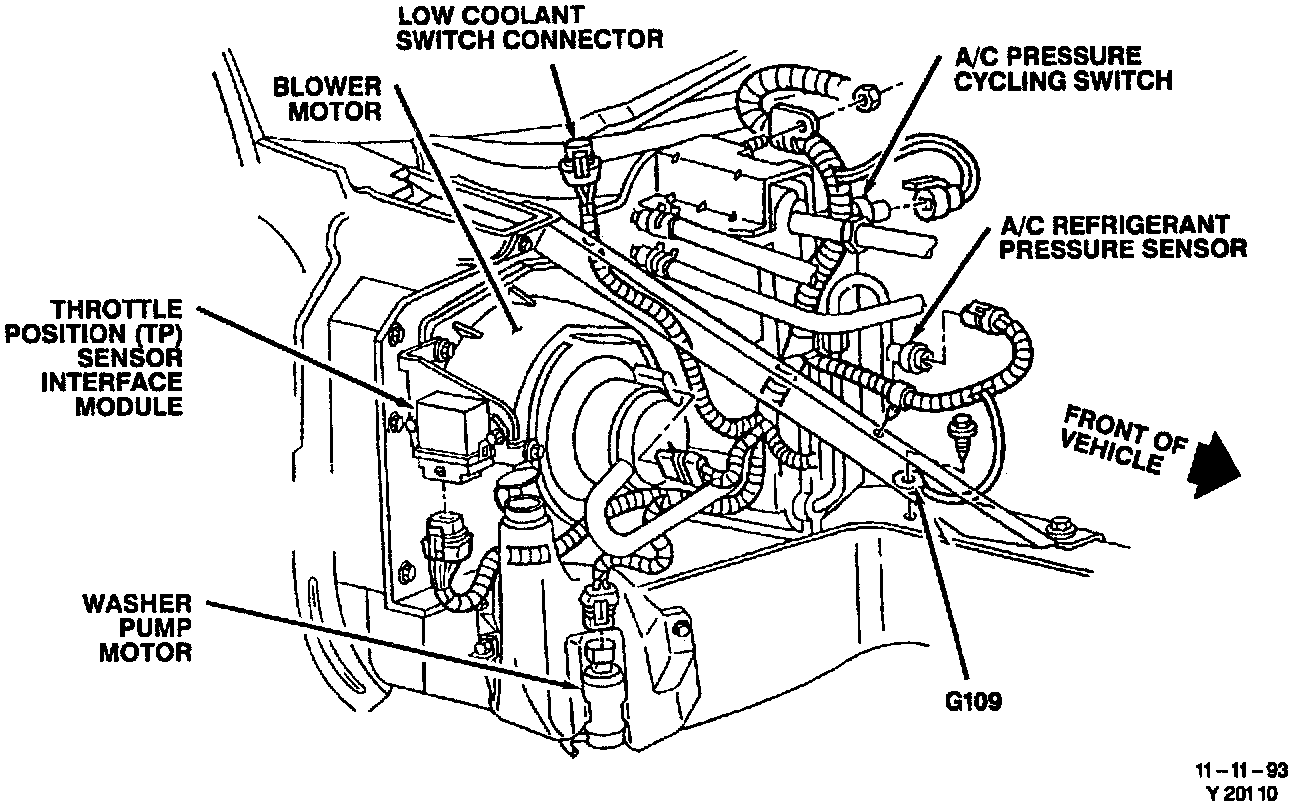 LOW COOLANT SWITCH CONNECTOR

BLOWER MOTOR

A/C PRESSURE CYCLING SWITCH

A/C REFRIGERANT PRESSURE SENSOR

THROTTLE POSITION (TP) SENSOR INTERFACE MODULE

FRONT OF VEHICLE

WASHER PUMP MOTOR

G109

11 – 11 – 93
Y 201 10