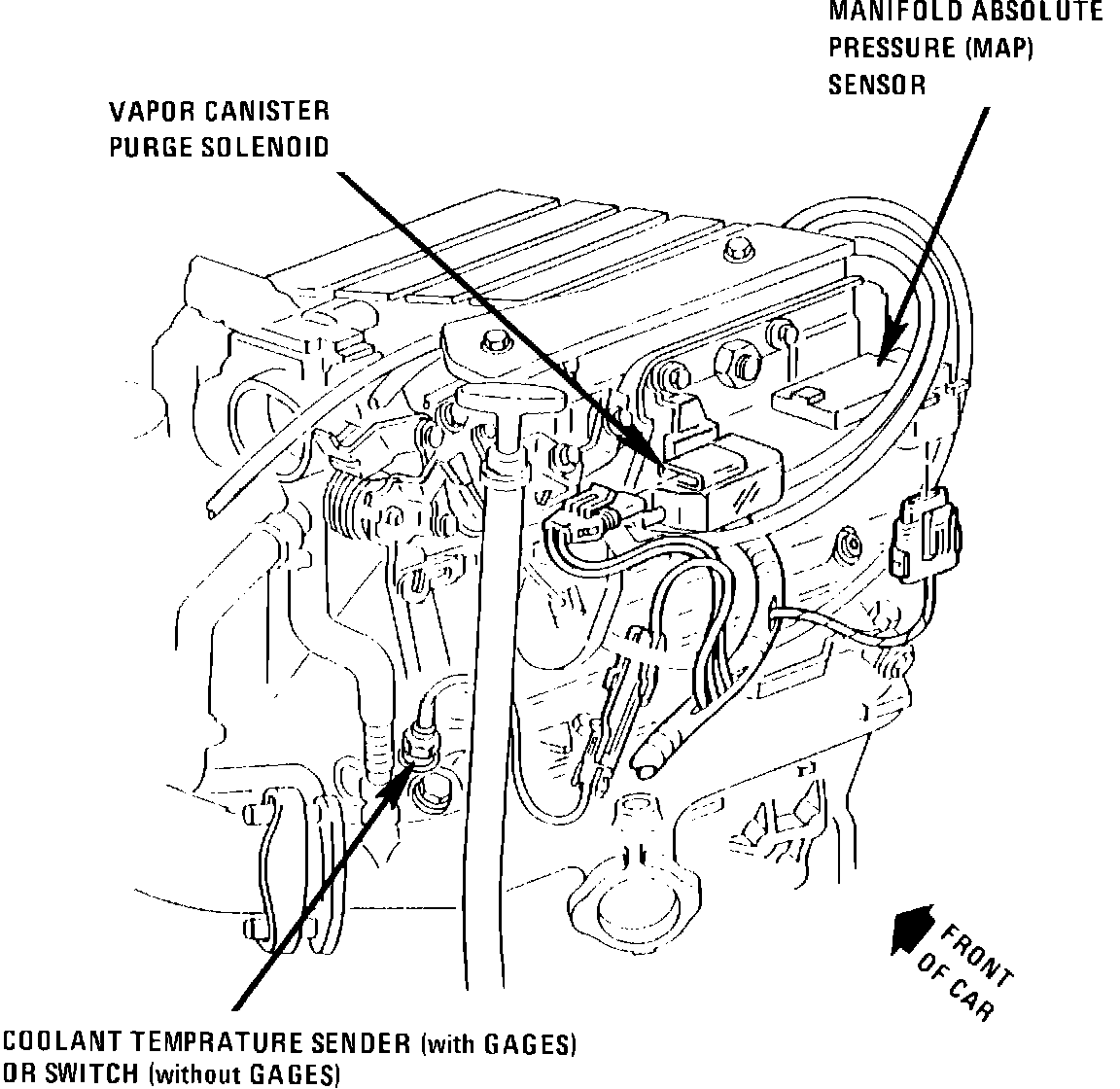 MANIFOLD ABSOLUTE
PRESSURE (MAP)
SENSOR

VAPOR CANISTER
PURGE SOLENOID

FRONT
OF CAR

COOLANT TEMPRATURE SENDER (with GAGES)
OR SWITCH (without GAGES)