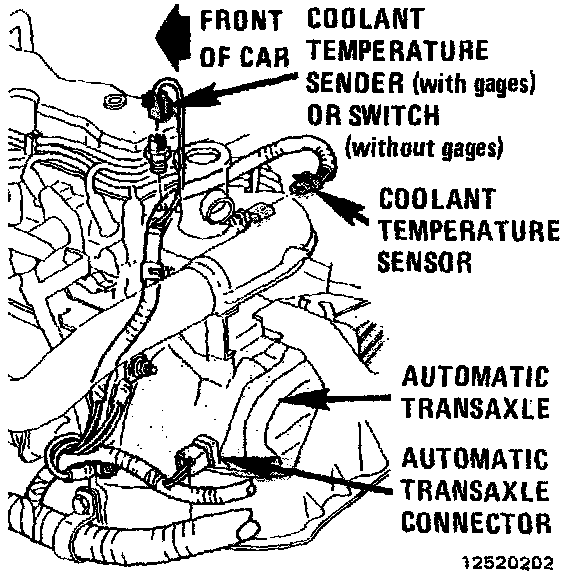 FRONT OF CAR

COOLANT TEMPERATURE SENDER (with gages) OR SWITCH (without gages)

COOLANT TEMPERATURE SENSOR

AUTOMATIC TRANSAXLE

AUTOMATIC TRANSAXLE CONNECTOR

12520202