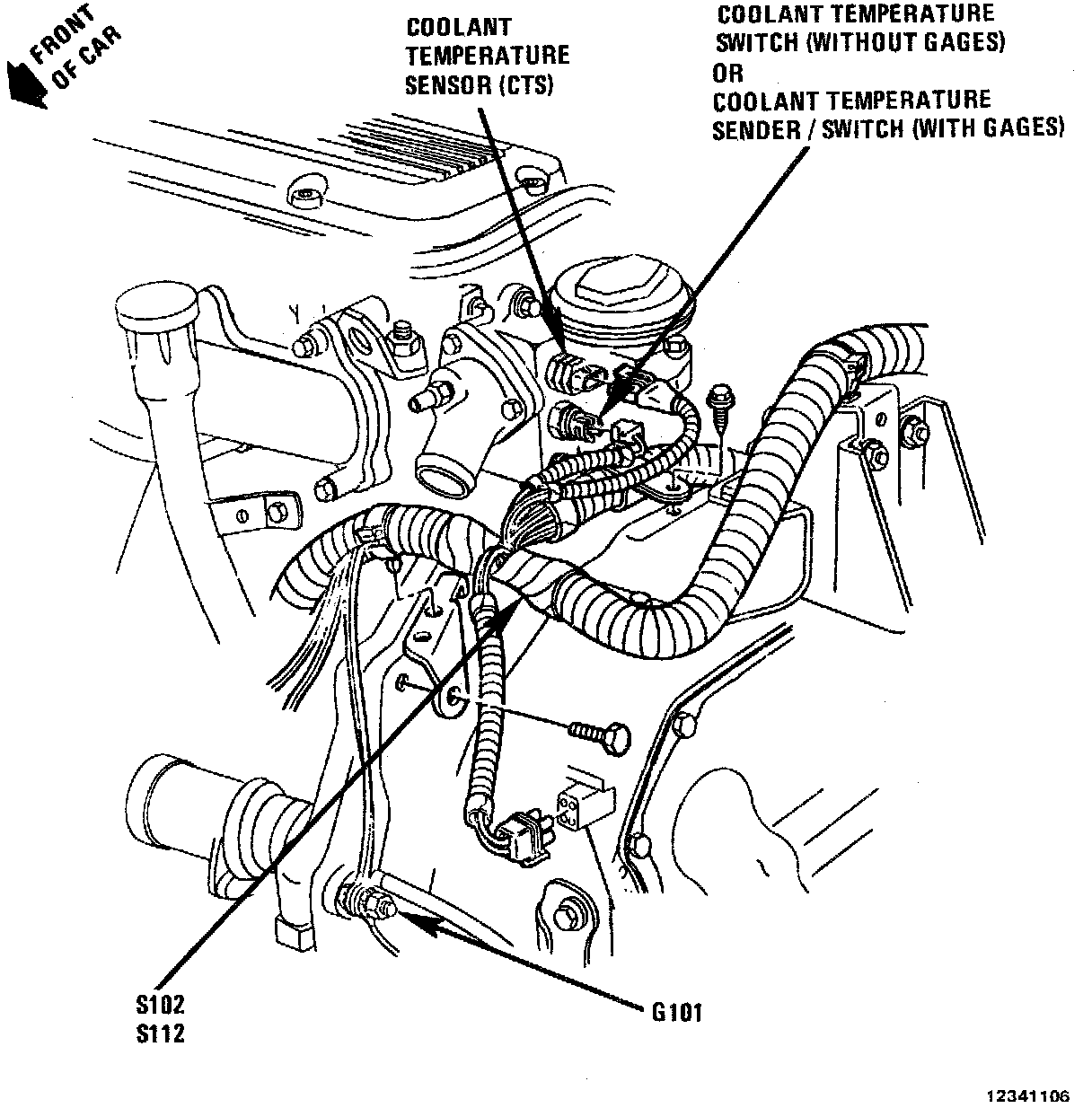 FRONT OF CAR

COOLANT TEMPERATURE SENSOR (CTS)

COOLANT TEMPERATURE SWITCH (WITHOUT GAGES)
OR
COOLANT TEMPERATURE SENDER / SWITCH (WITH GAGES)

S102
S112

G101

12341106