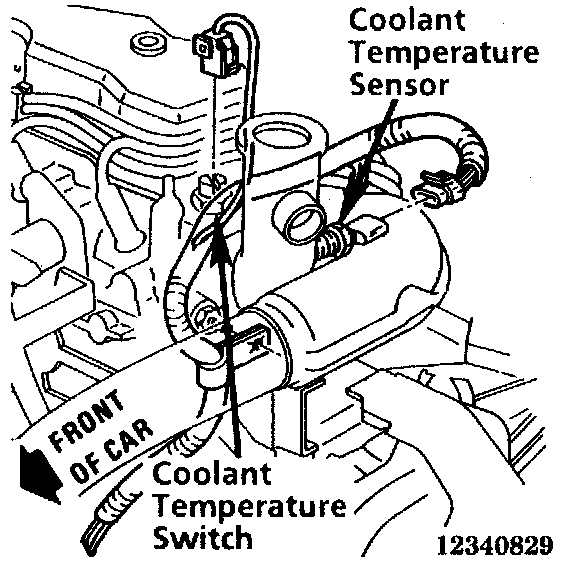 Coolant Temperature Sensor

FRONT OF CAR

Coolant Temperature Switch

12340829